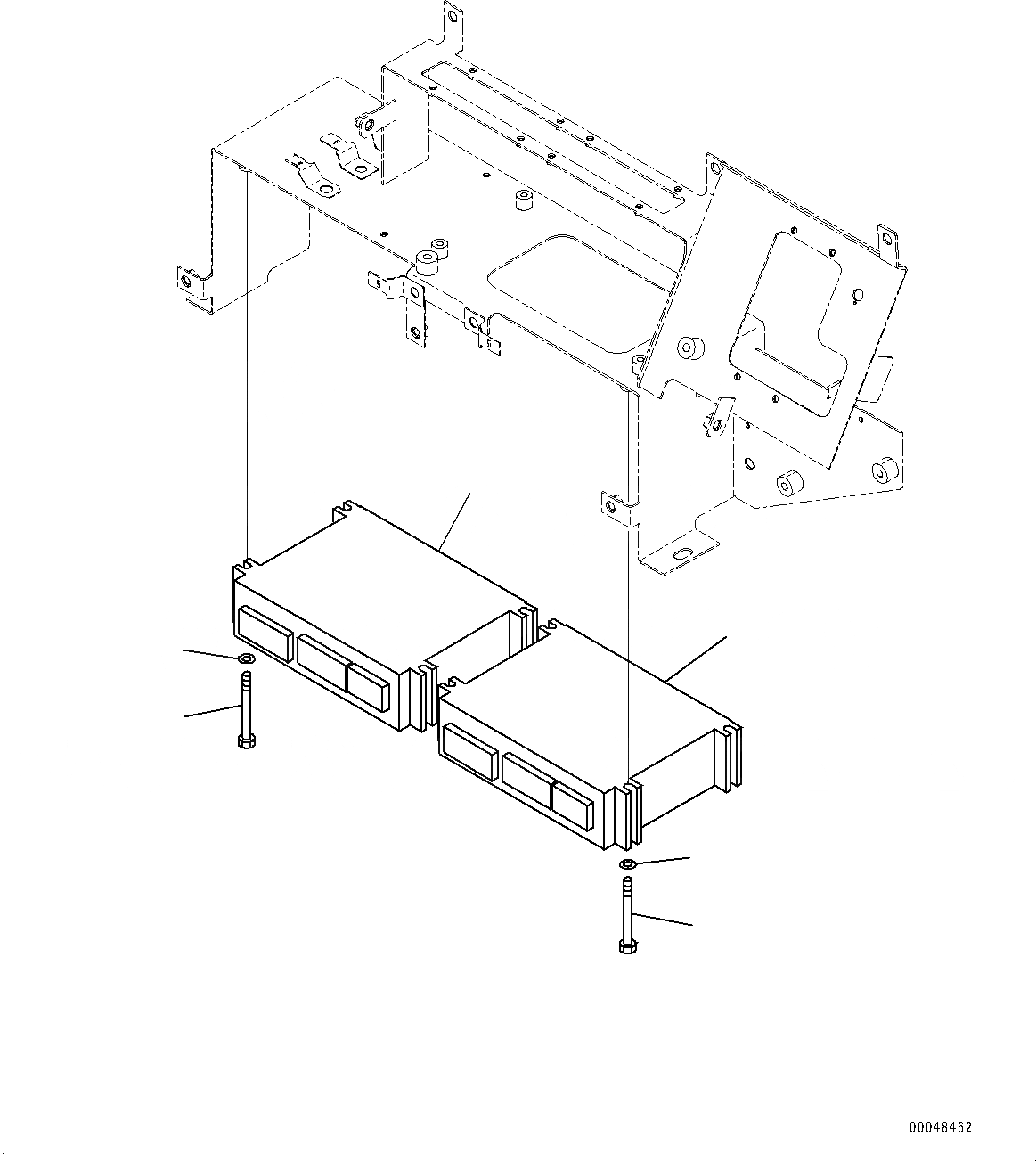 00048462