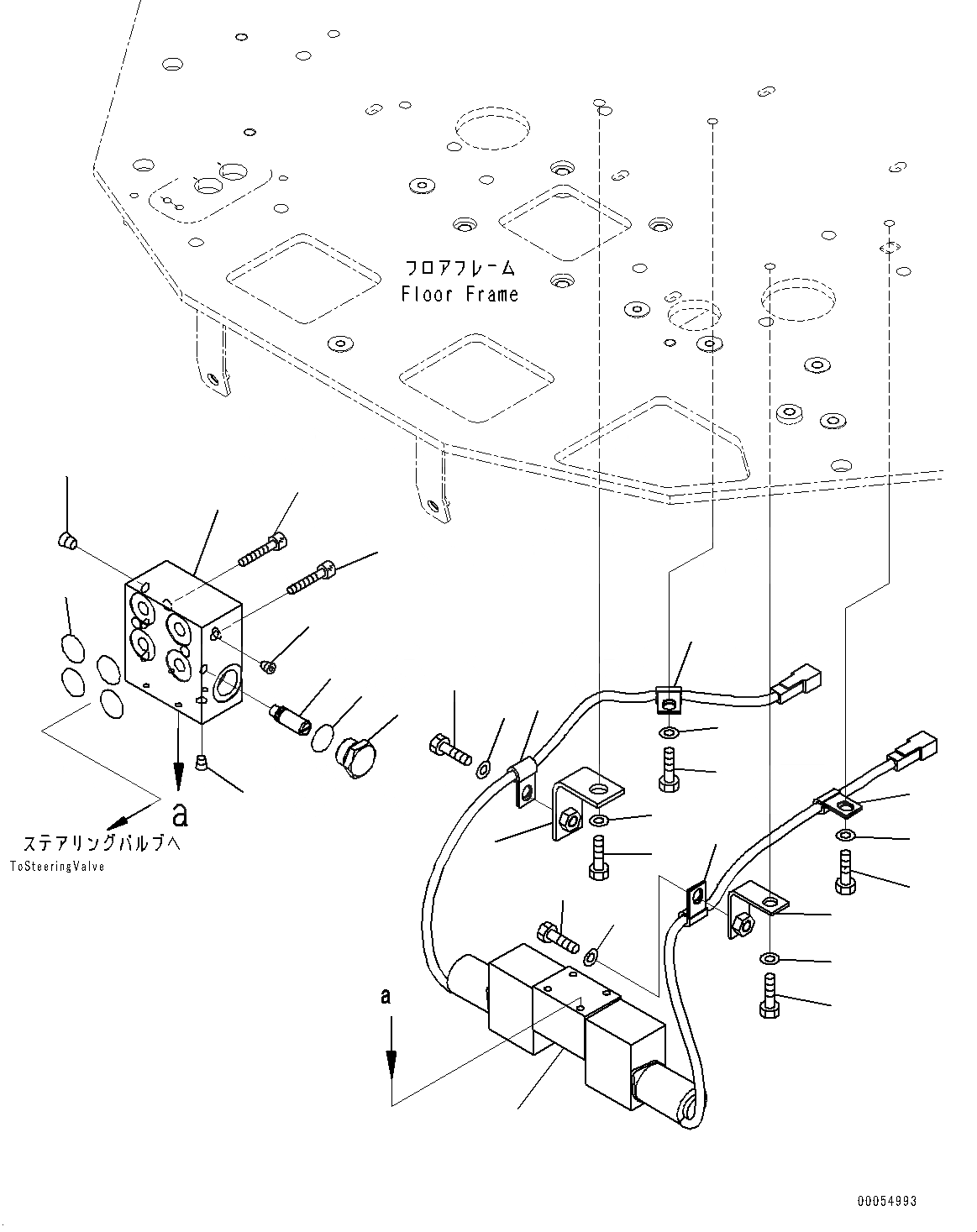 フロアフレーム
Floor Frame

a
ステアリングバルブへ
ToSteeringValve

a

00054993