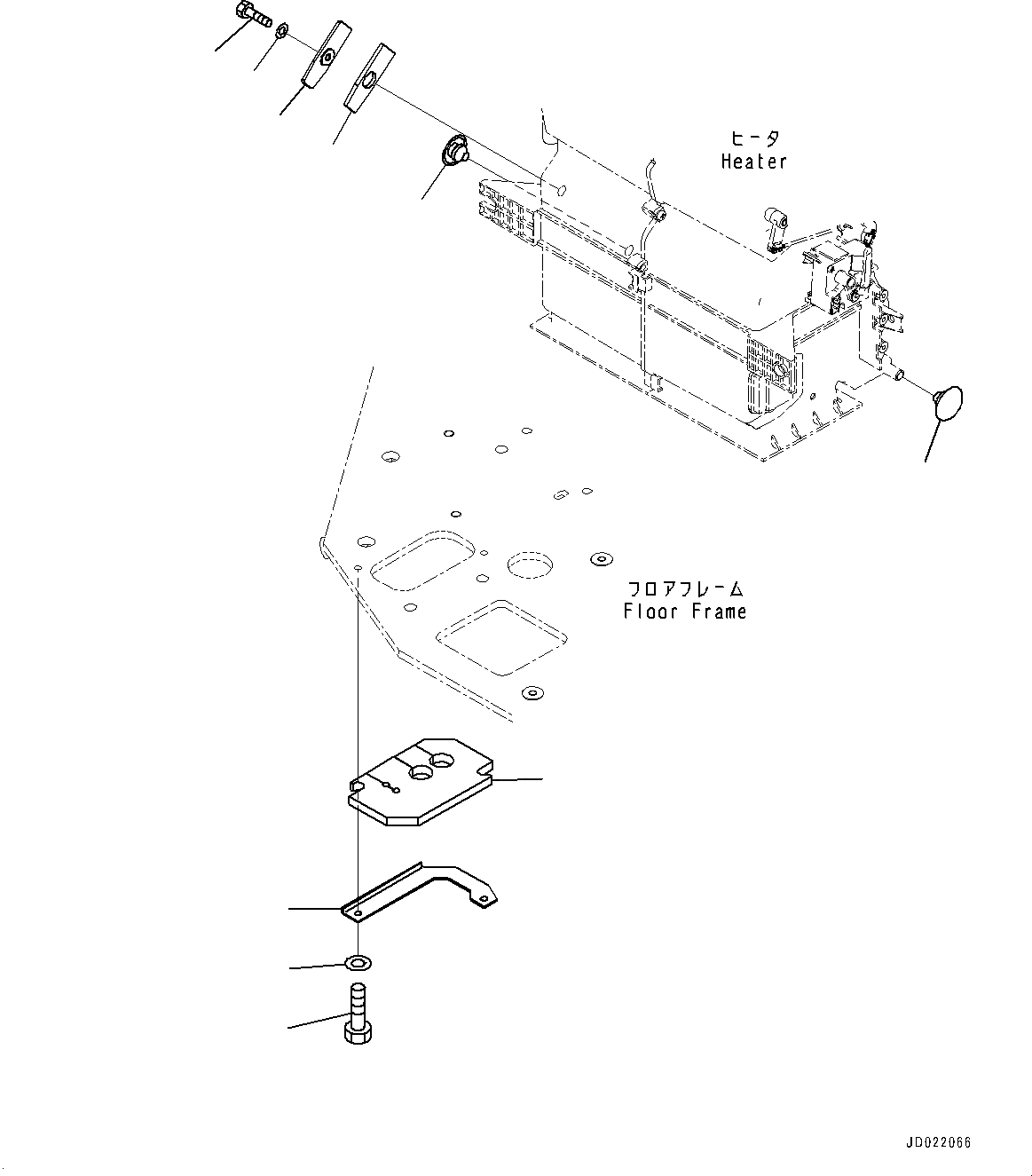 ヒータ
Heater

フロアフレーム
Floor Frame

JD022066