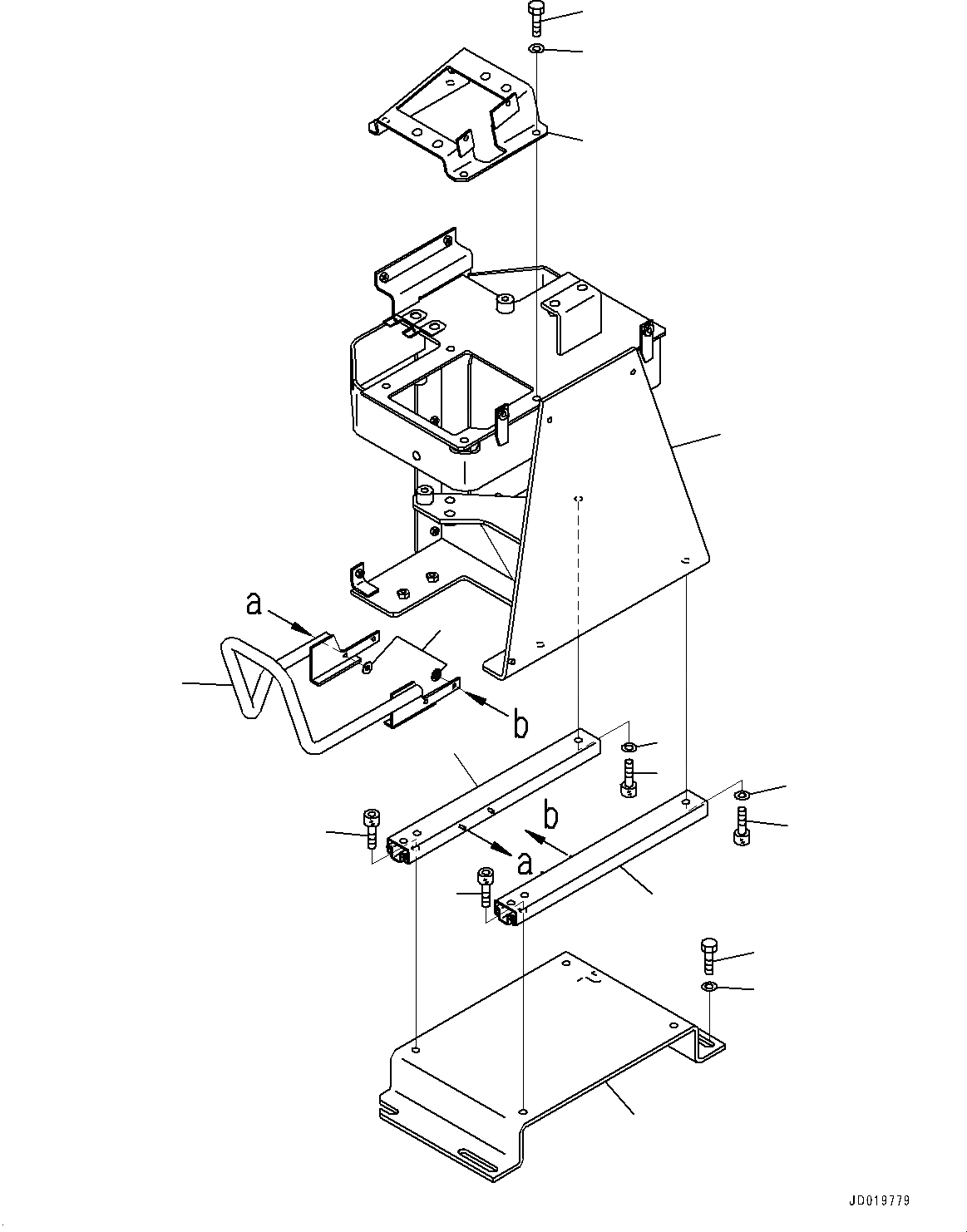 a

b

b

a

JD019779