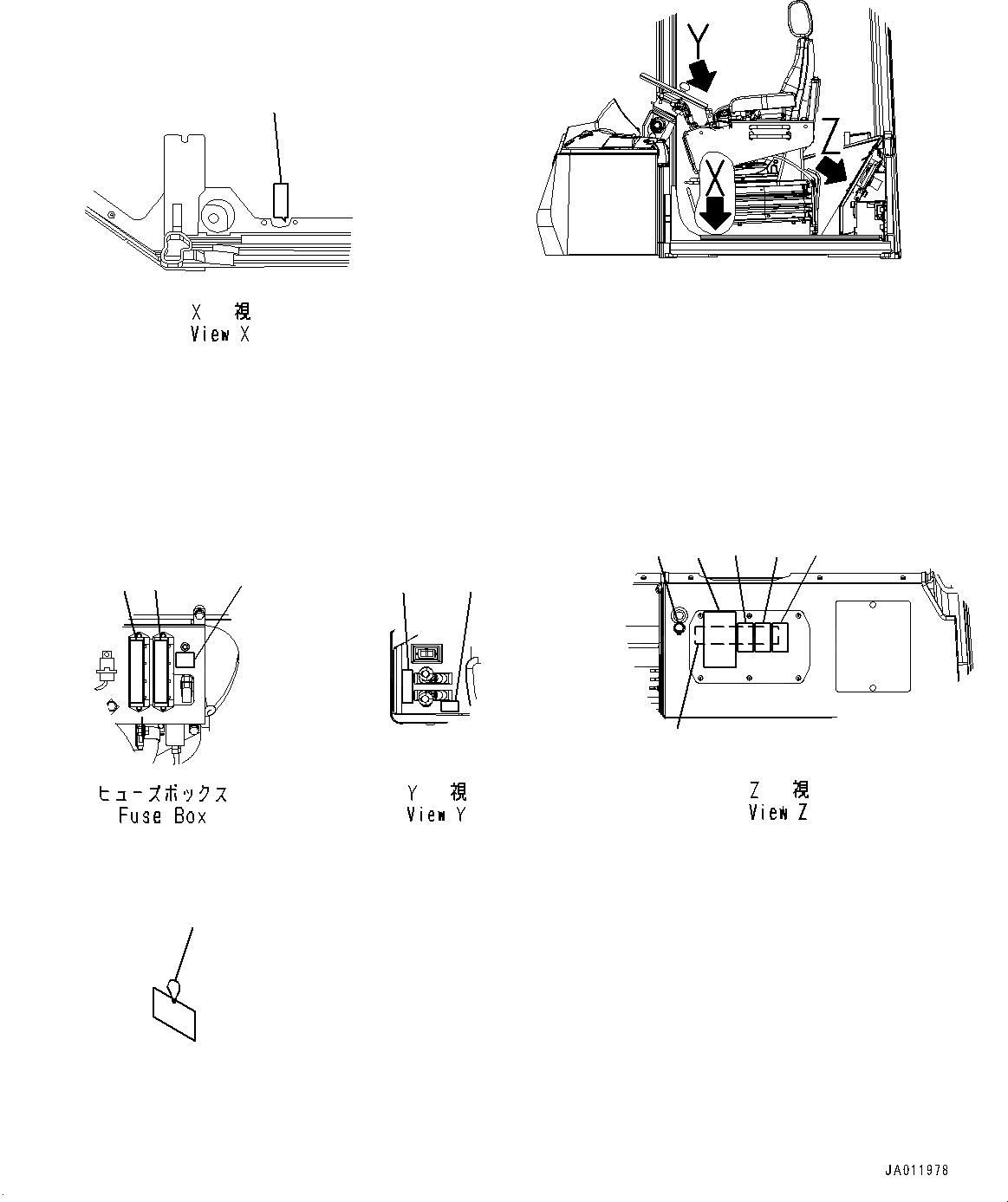 Y

Z

X

X 視
View X

ヒューズボックス
Fuse Box

Y 視
View Y

Z 視
View Z

JA011978