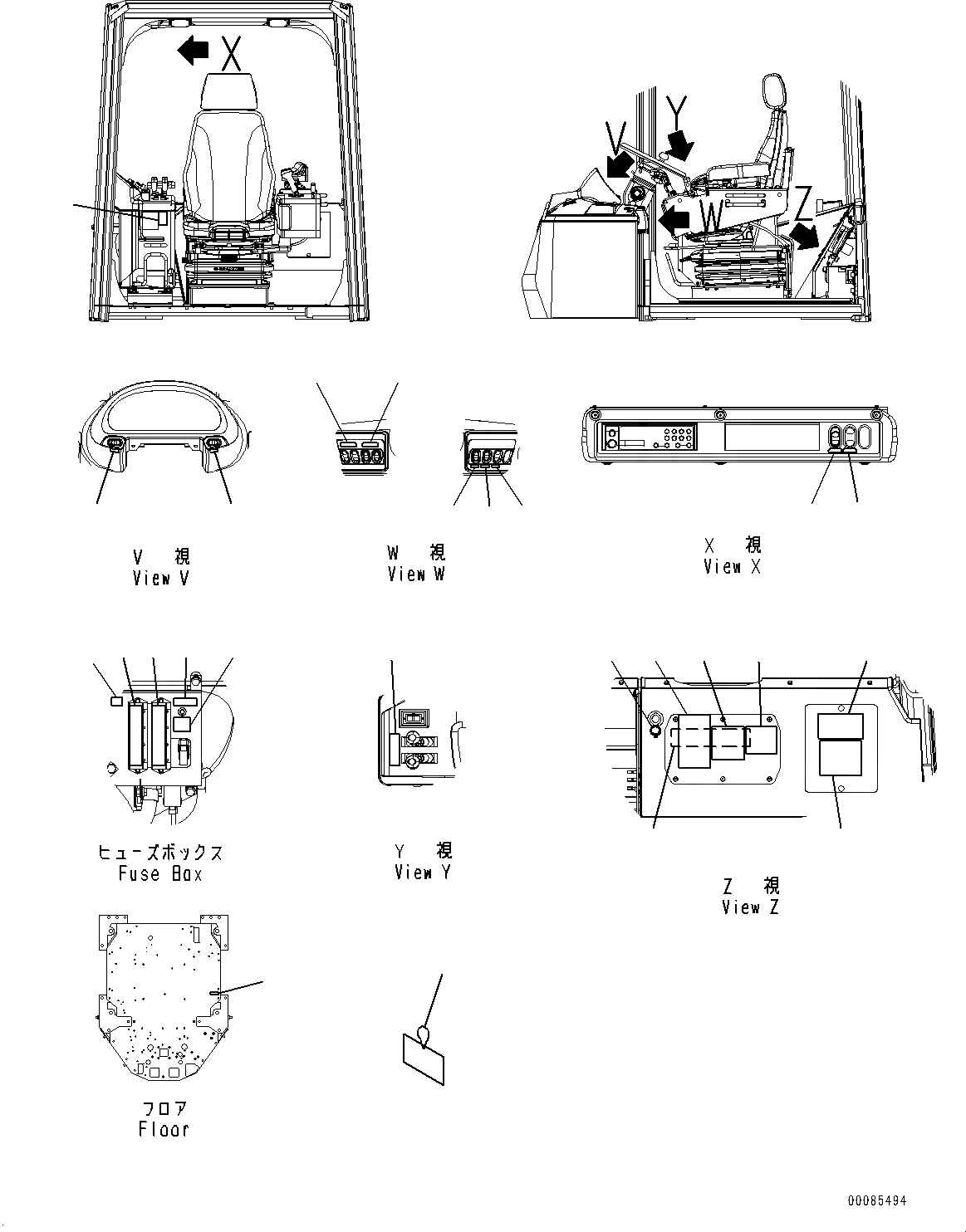 X

V Y W Z

V 視
View V

W 視
View W

X 視
View X

ヒューズボックス
Fuse Box

Y 視
View Y

Z 視
View Z

フロア
Floor

00085494