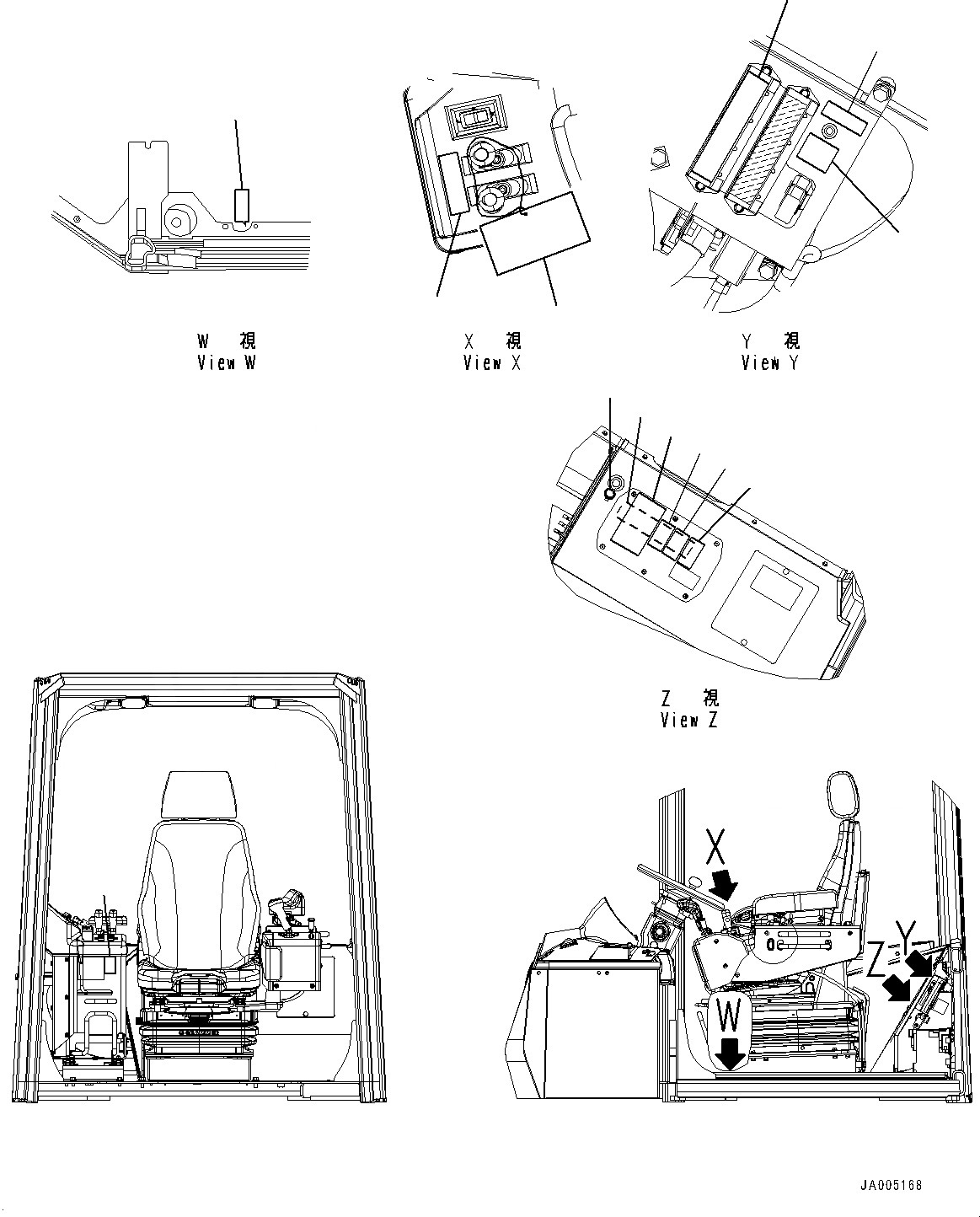 W 視
View W

X 視
View X

Y 視
View Y

Z 視
View Z

X

Z

Y

W

JA005168