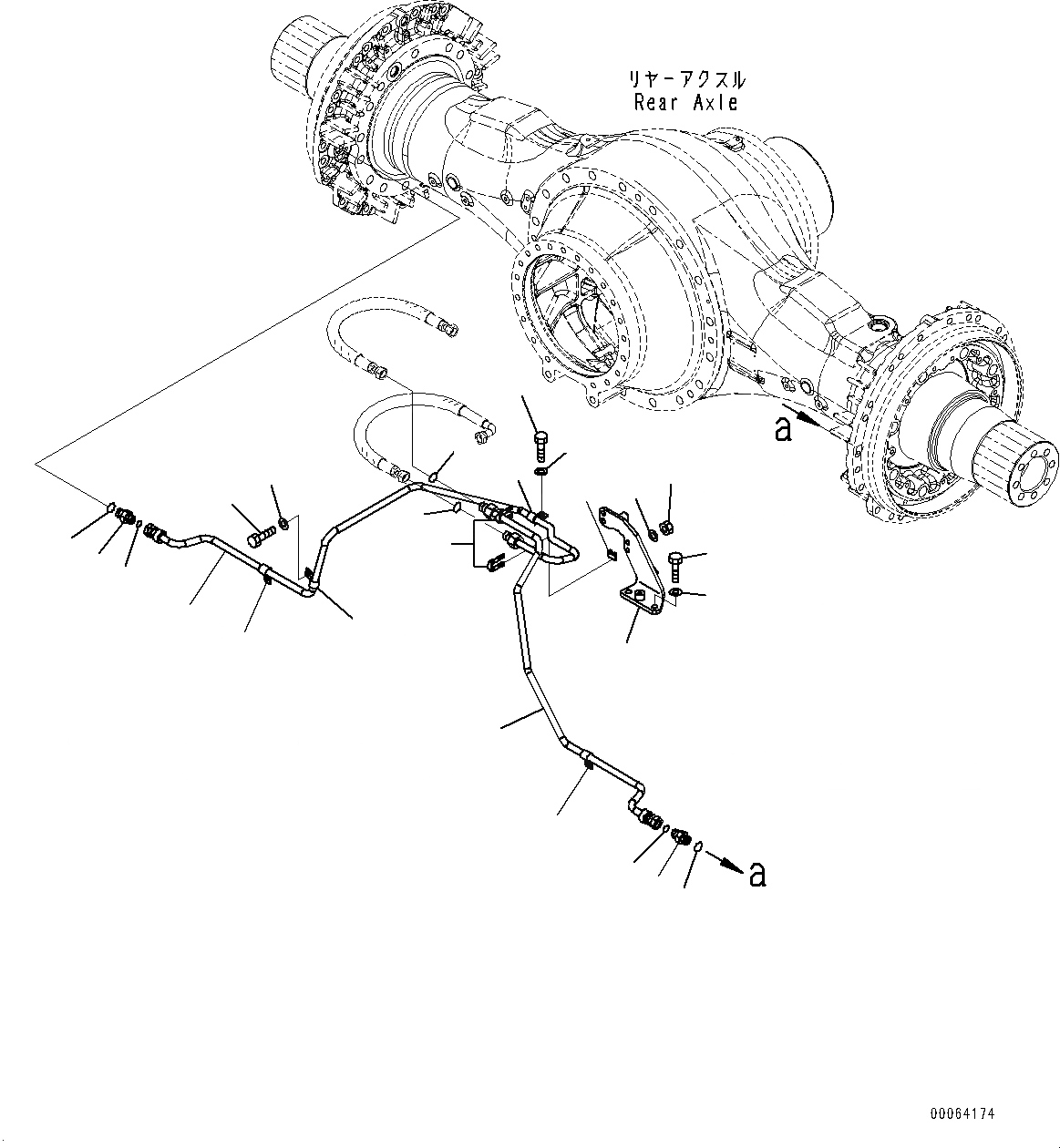 リヤーアクスル
Rear Axle

a

a

00064174