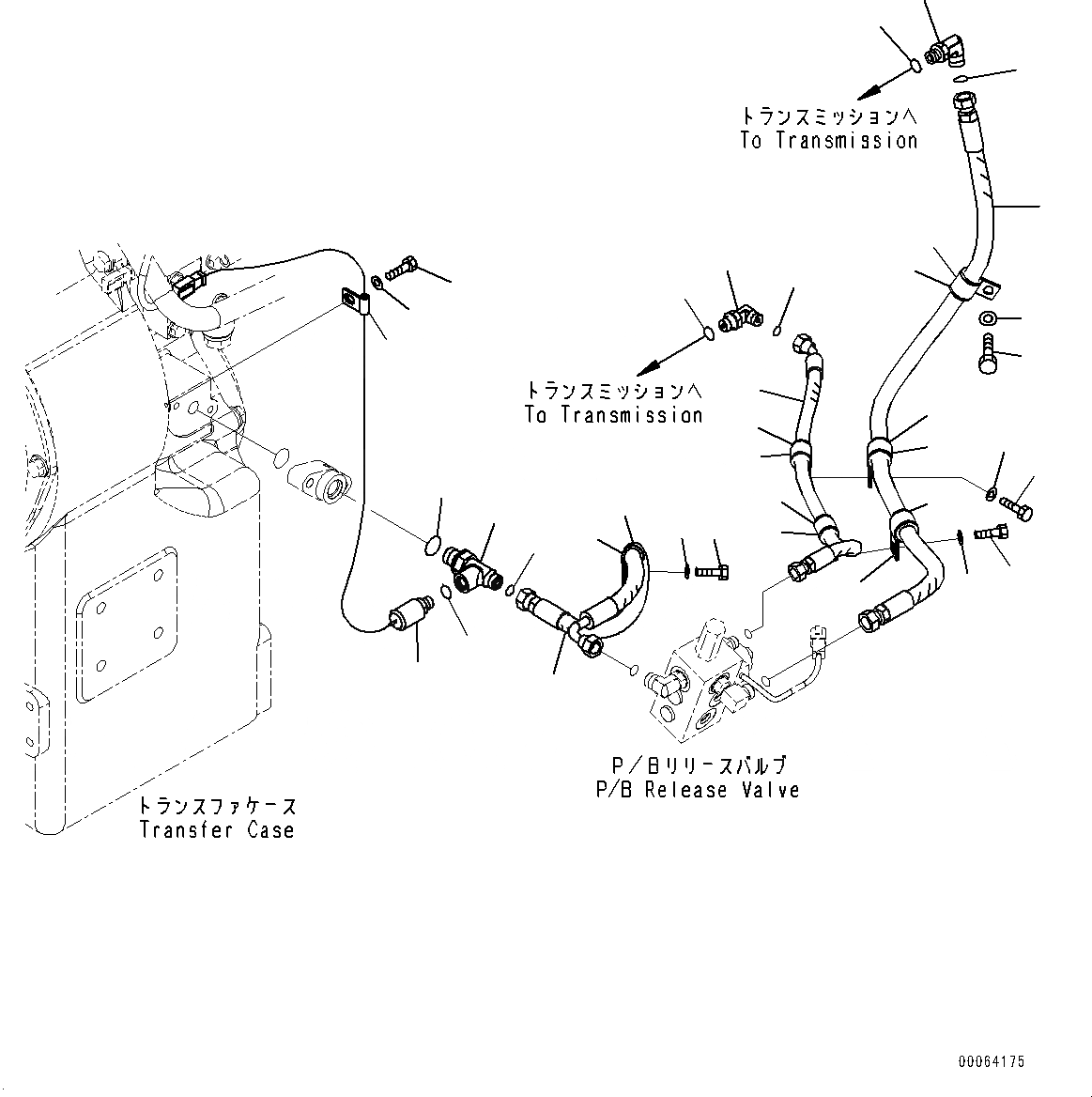 トランスミッションへ
To Transmission

トランスミッションへ
To Transmission

P/Bリリースバルブ
P/B Release Valve

トランスファケース
Transfer Case

00064175