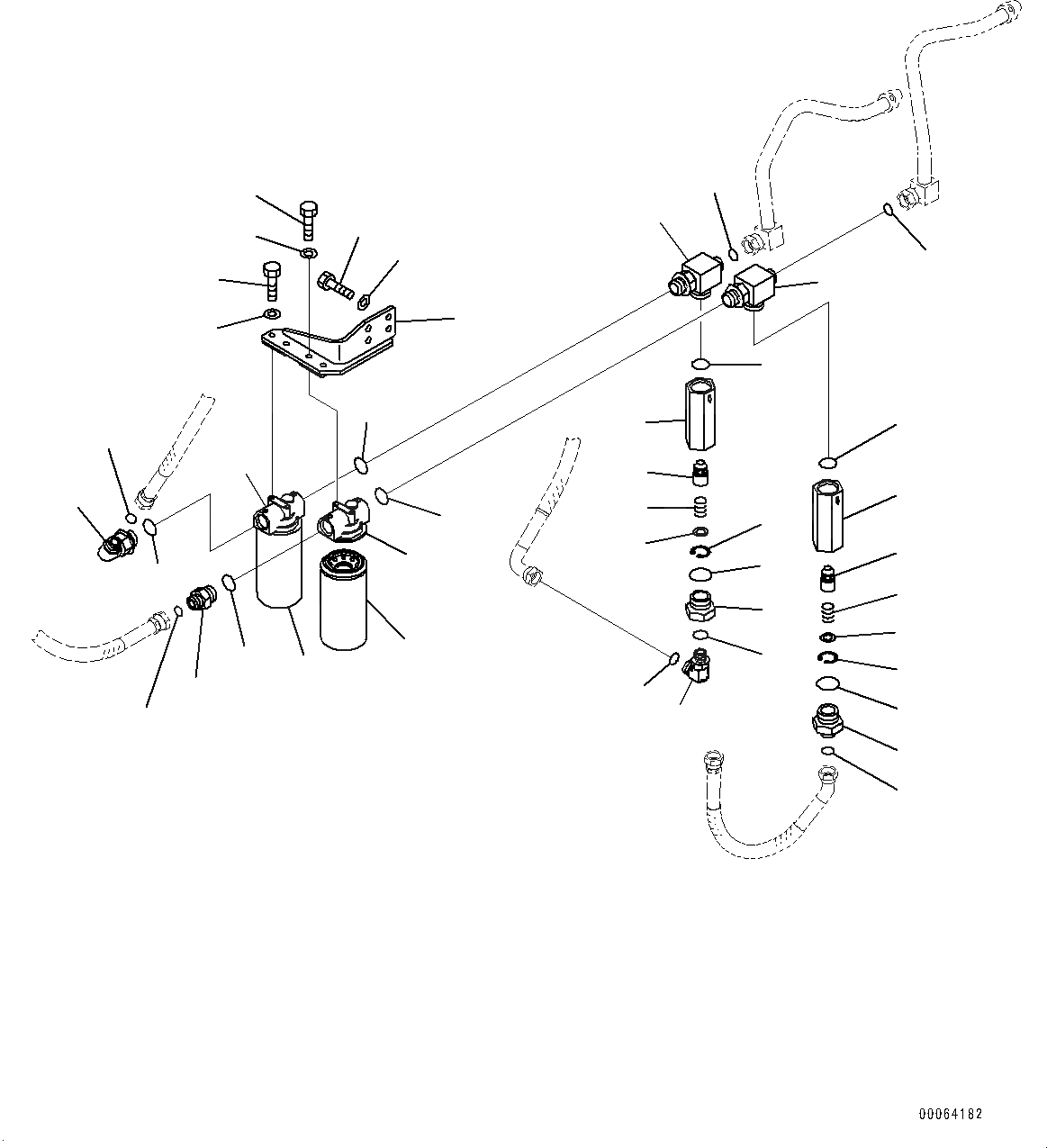 00064182