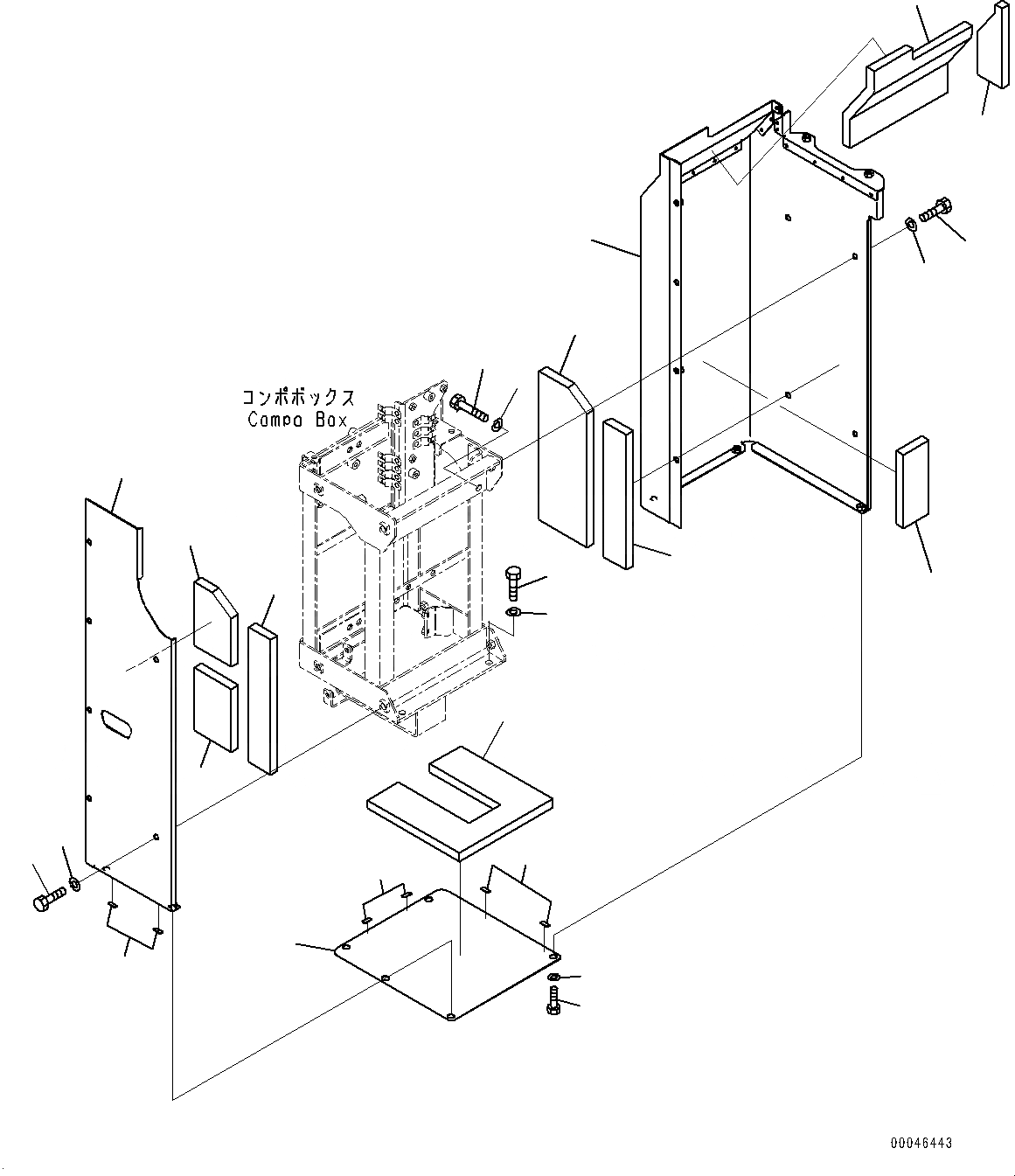 コンポボックス
Compo Box

00046443