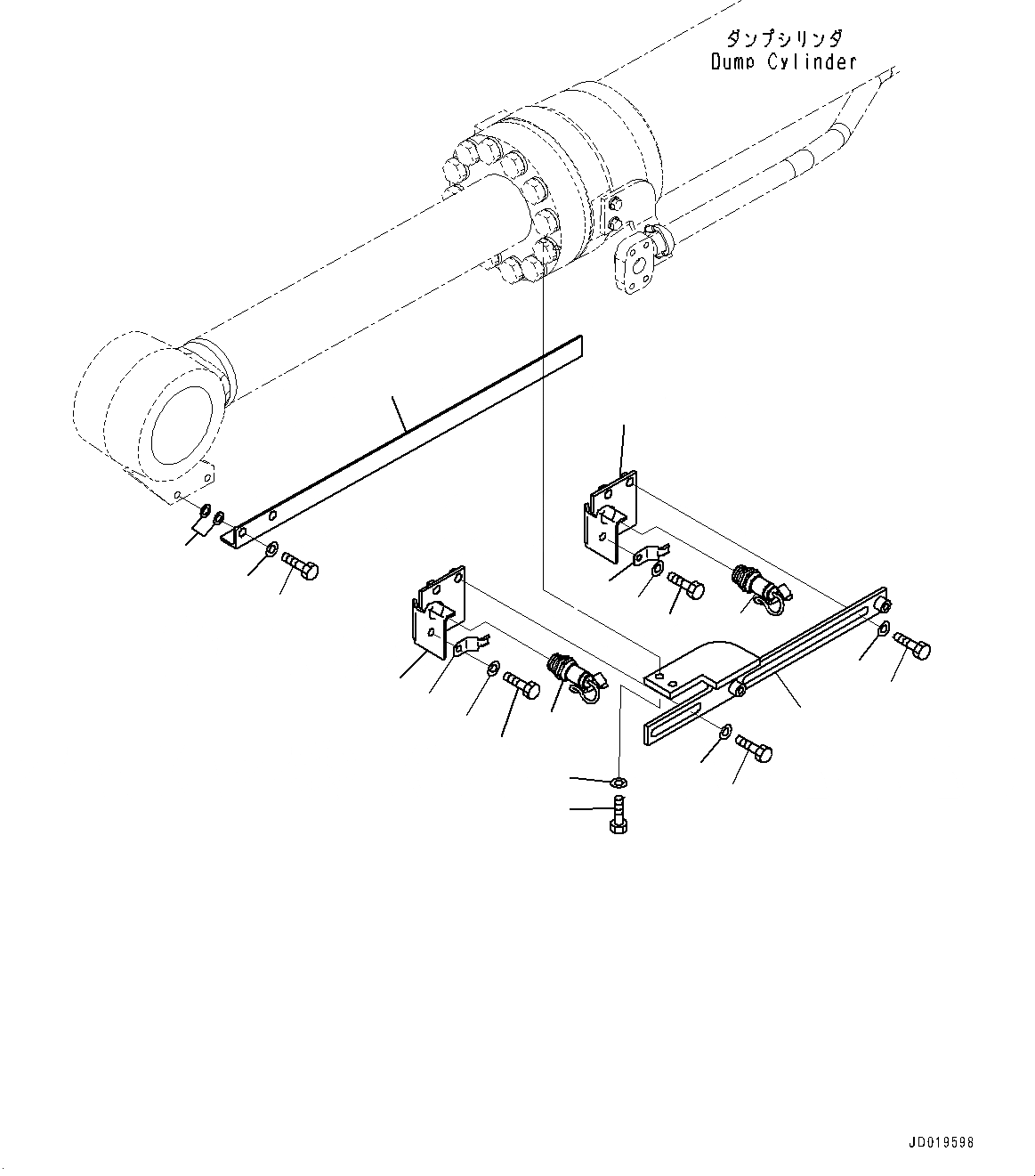 ダンプシリンダ
Dump Cylinder

JD019598