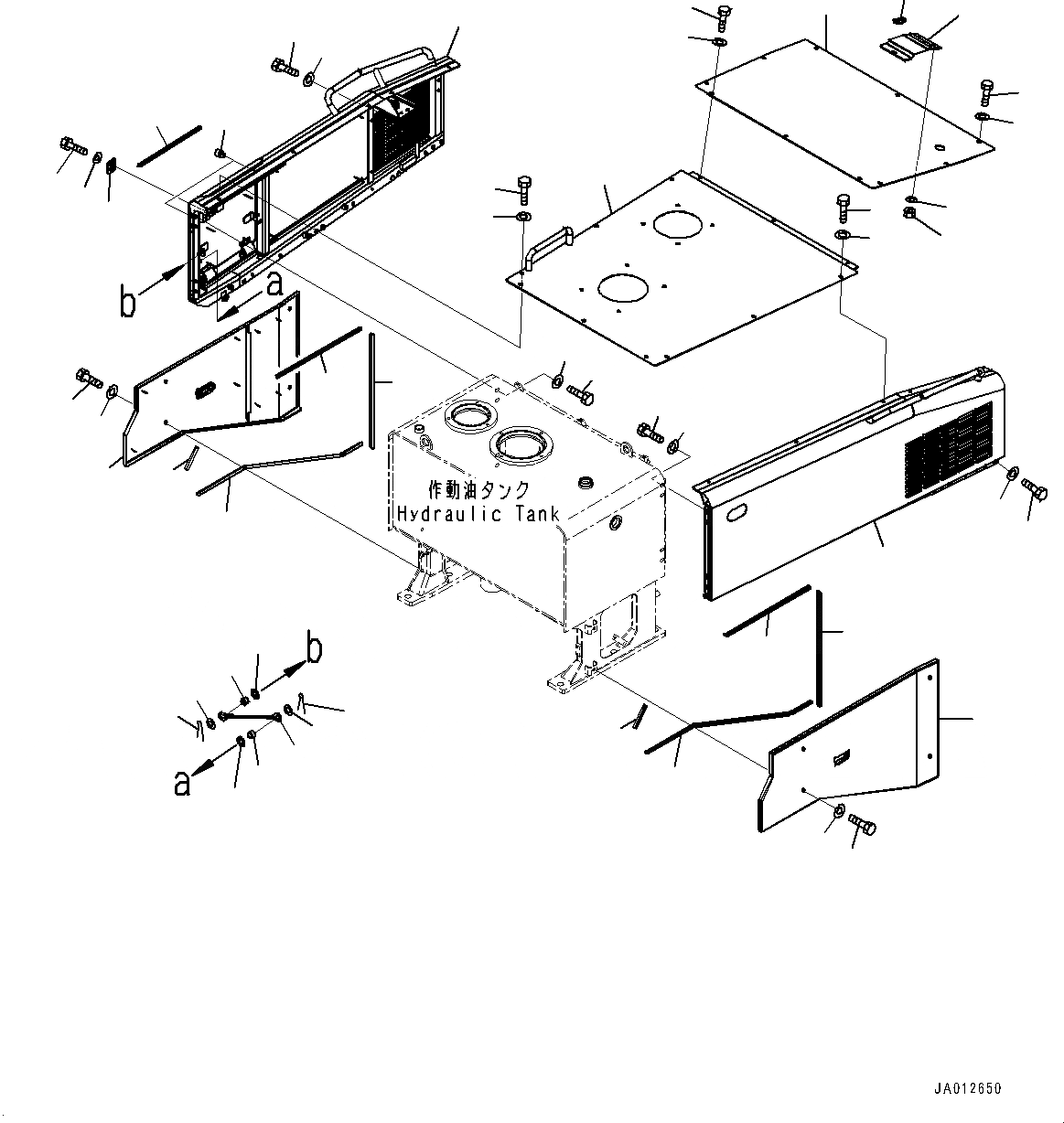 b
a
作動油タンク
Hydraulic Tank
b
a
JA012650