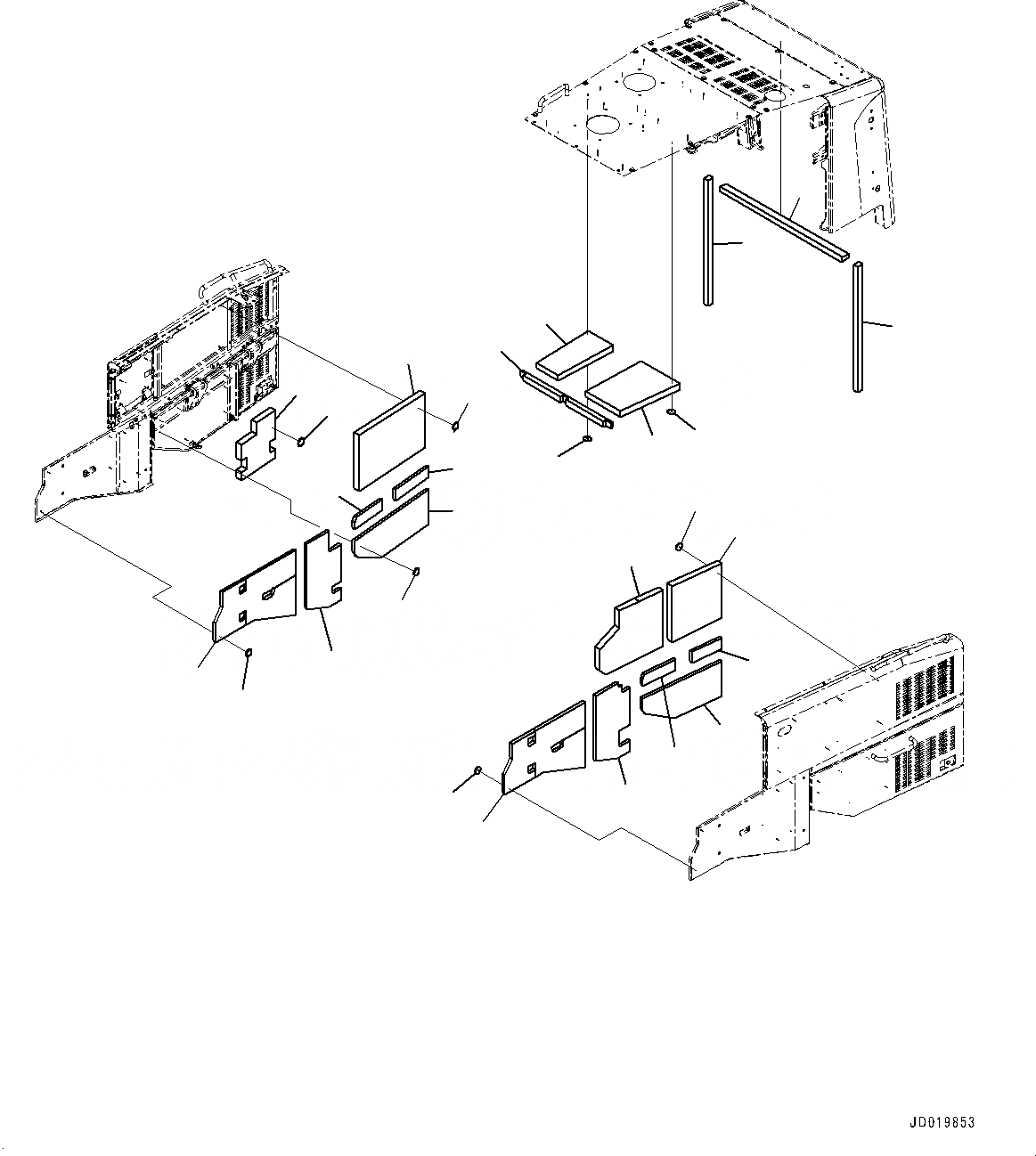 JD019853