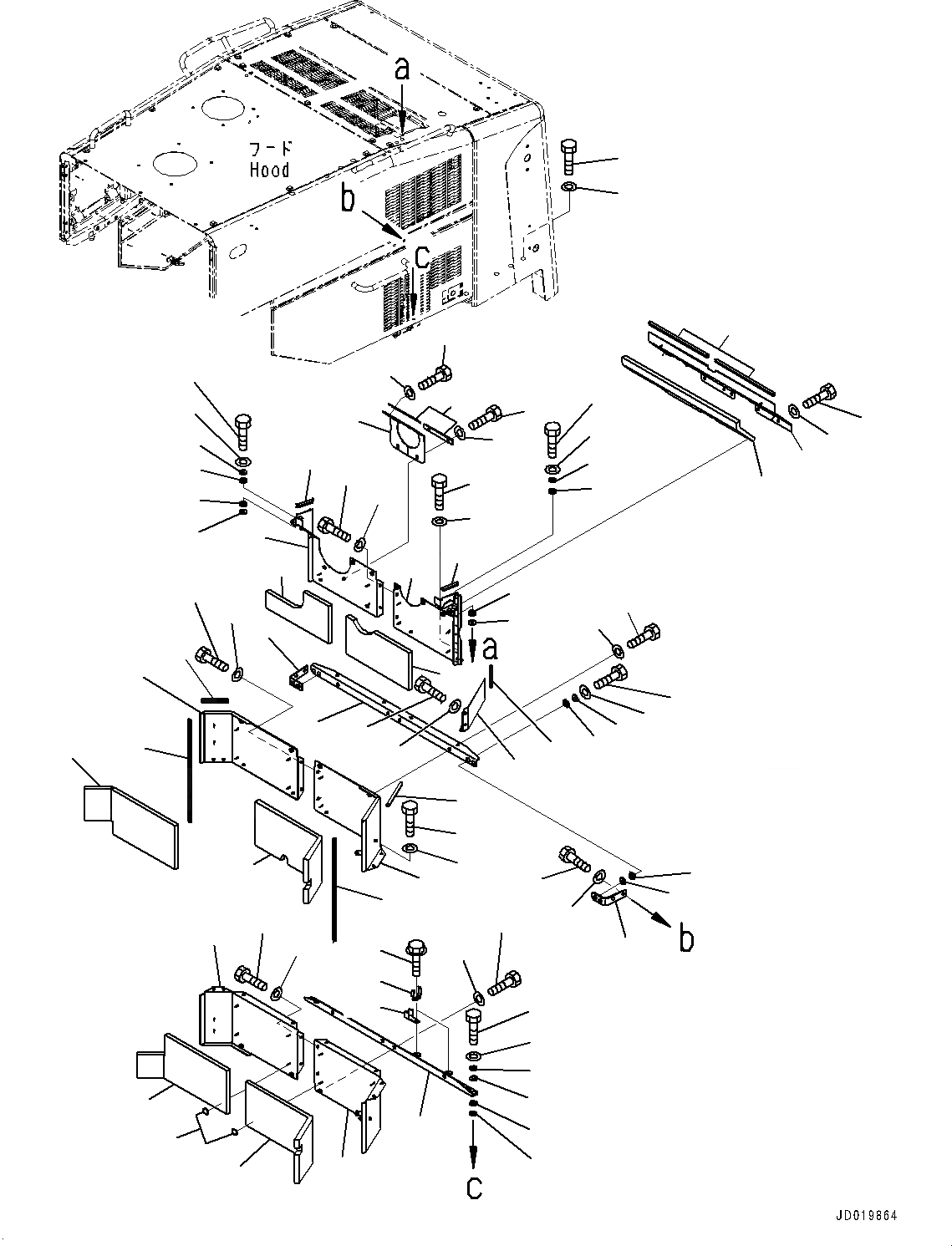 a
フード
Hood
b
c
a
b
c
JD019864