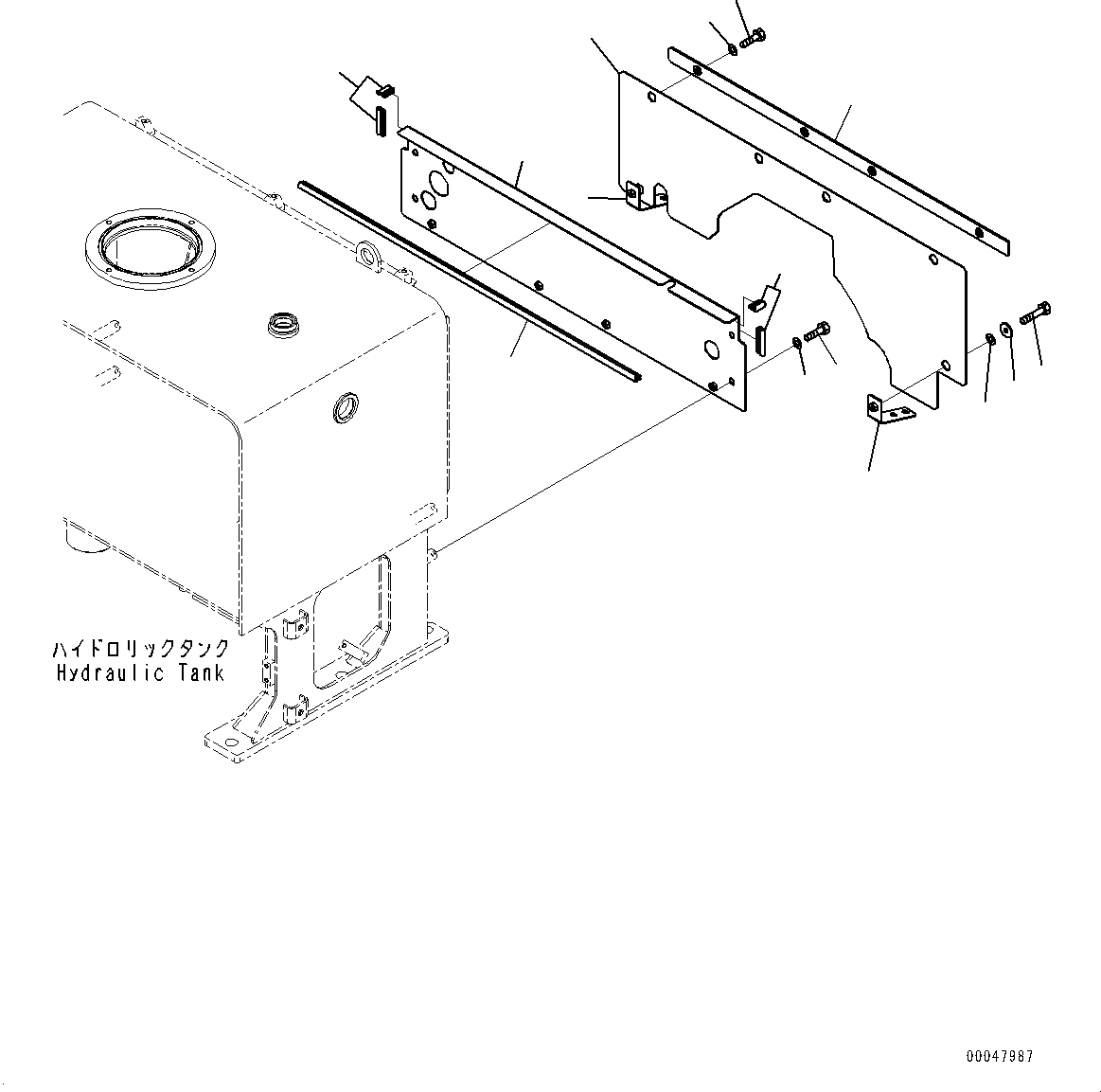 ハイドロリックタンク
Hydraulic Tank

00047987