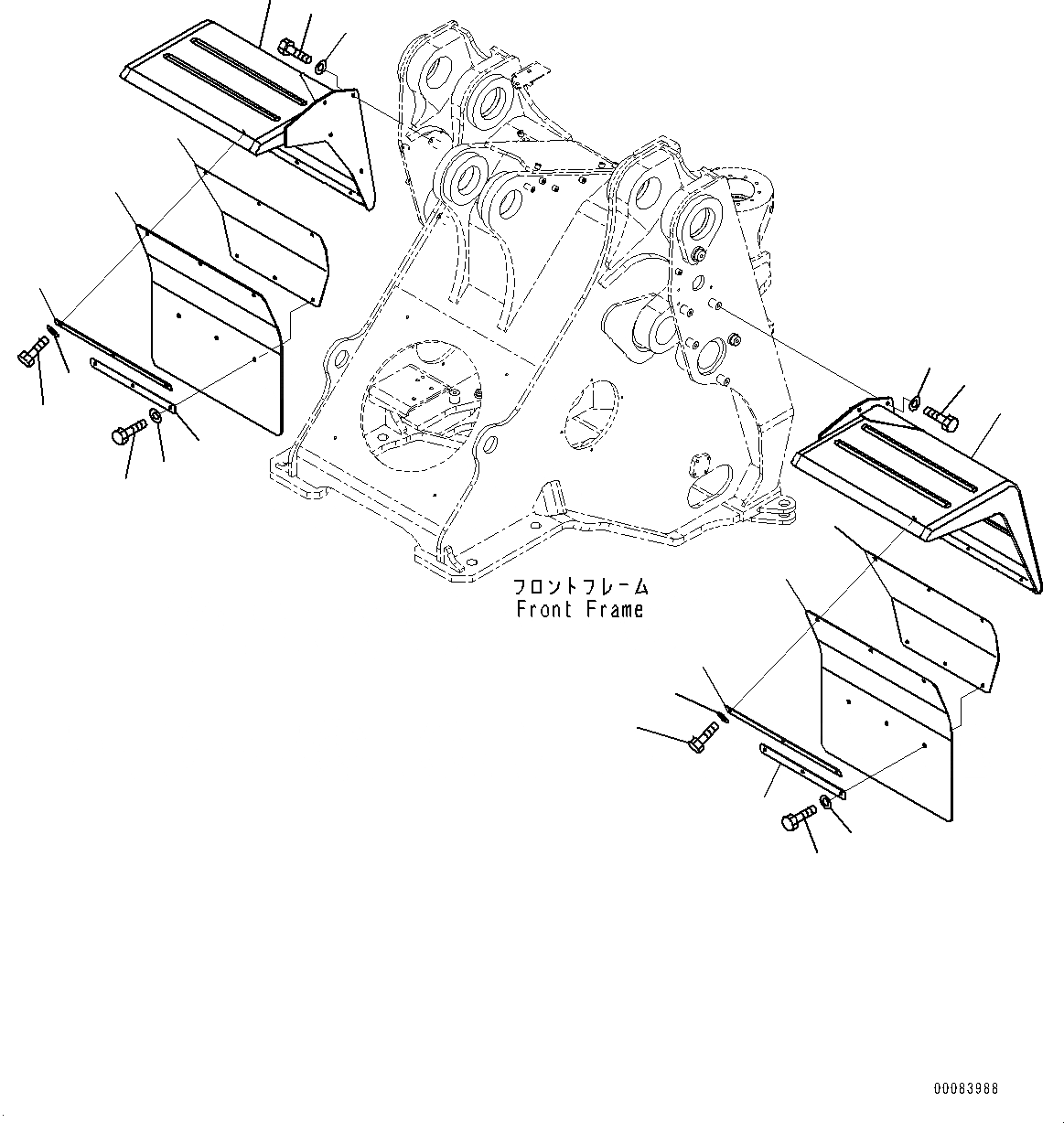 フロントフレーム
Front Frame

00083988