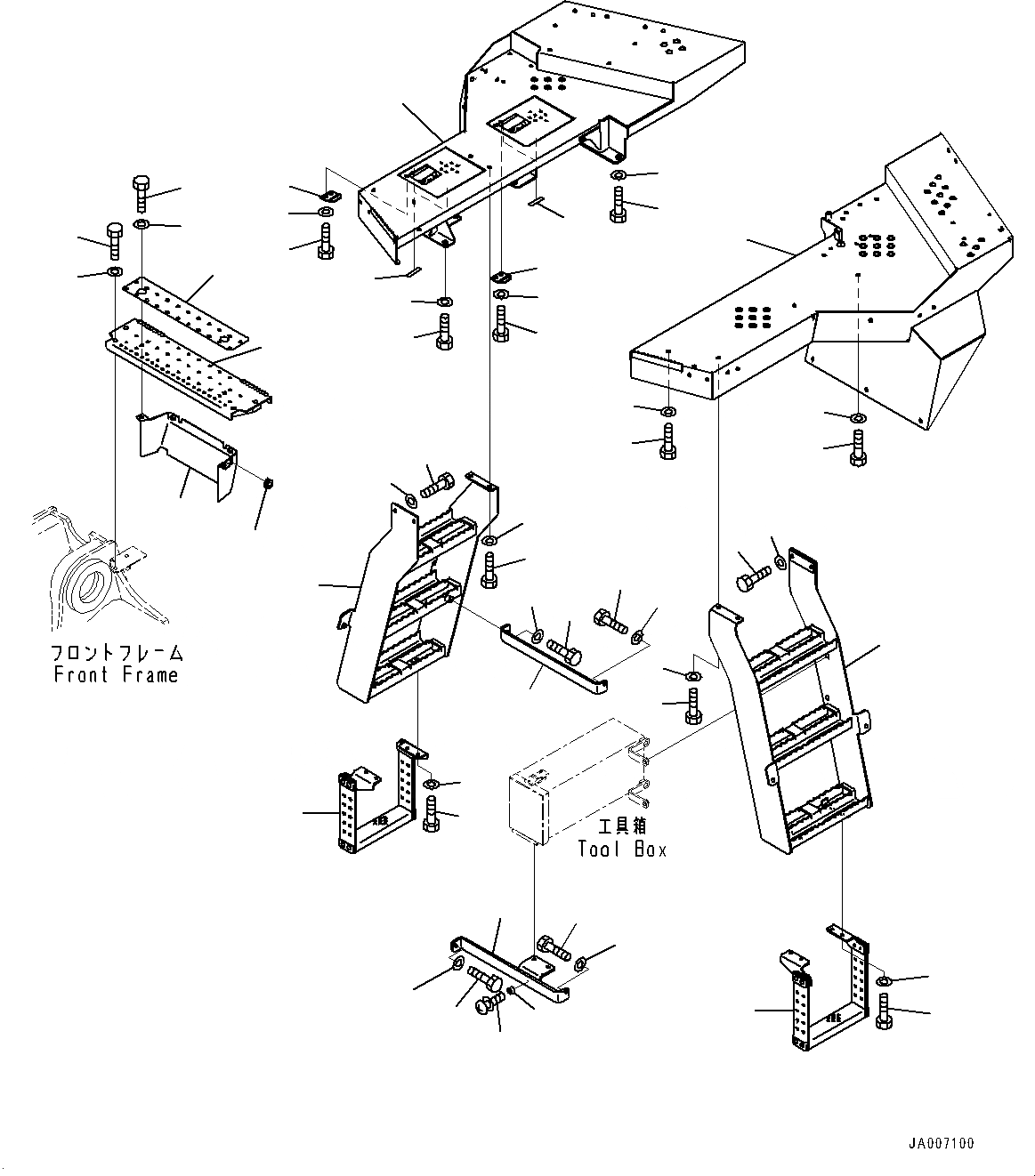 フロントフレーム
Front Frame

工具箱
Tool Box

JA007100