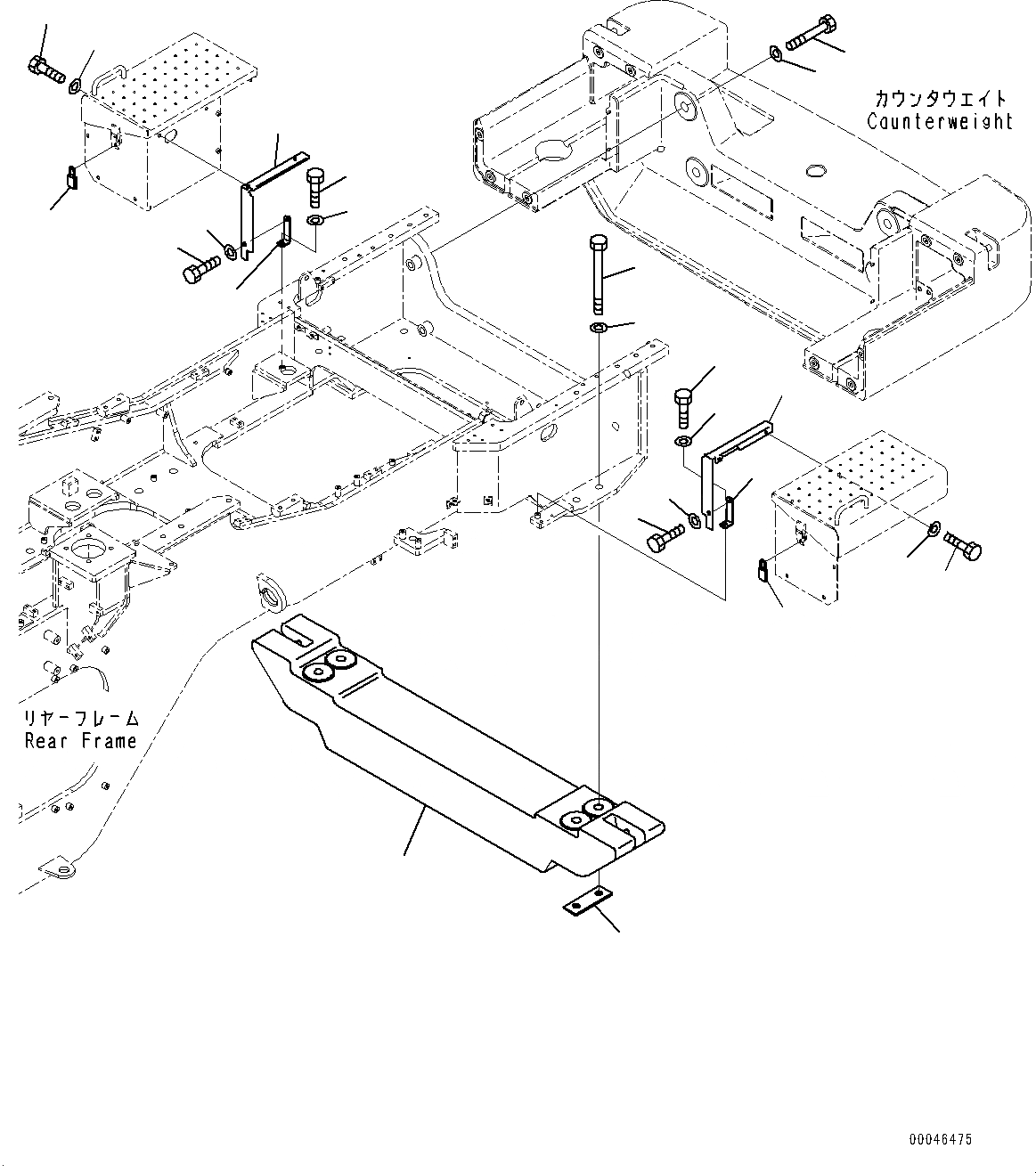 カウンタウエイト
Counterweight

リヤーフレーム
Rear Frame

00046475