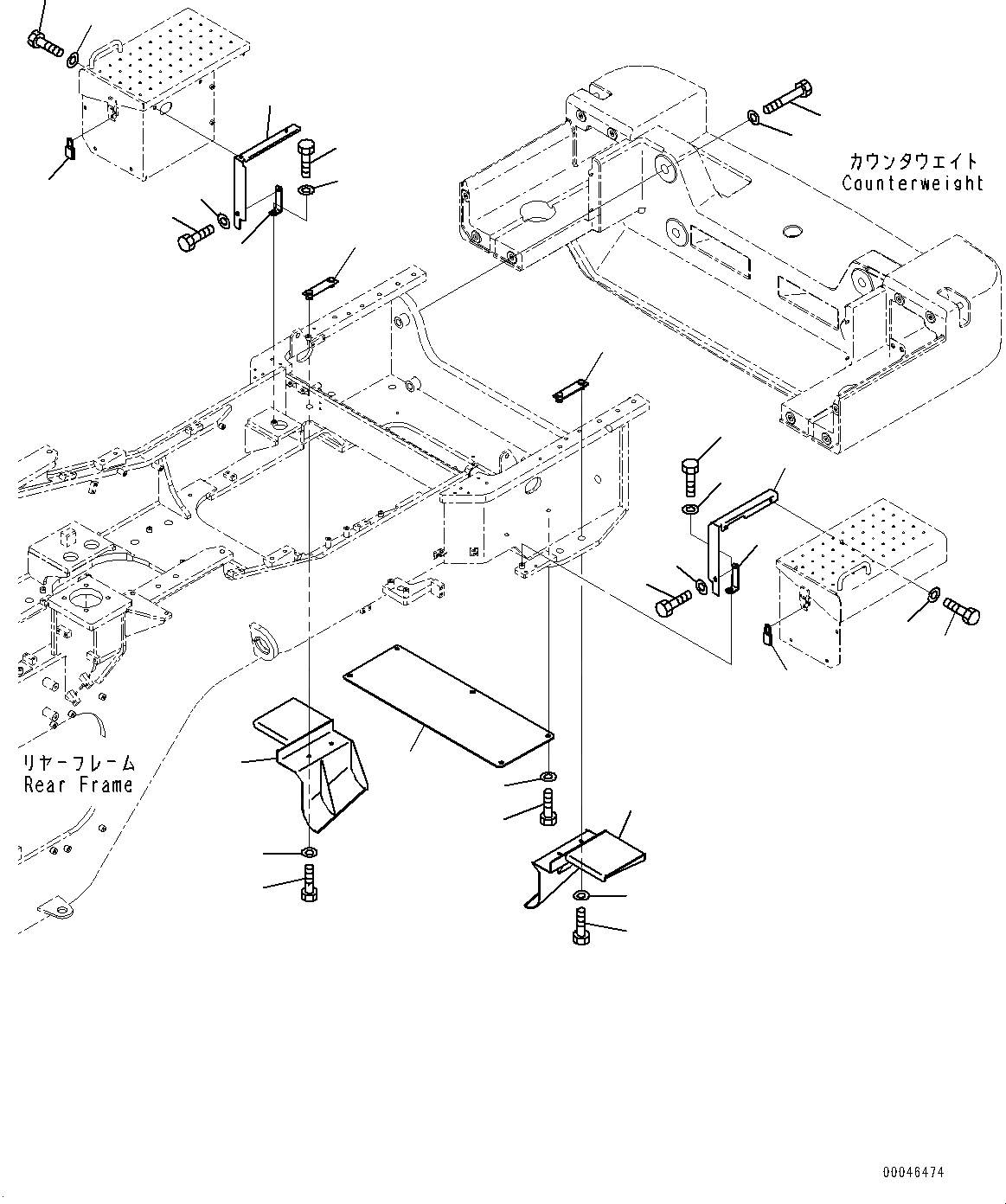 カウンタウエイト
Counterweight

リヤーフレーム
Rear Frame

00046474