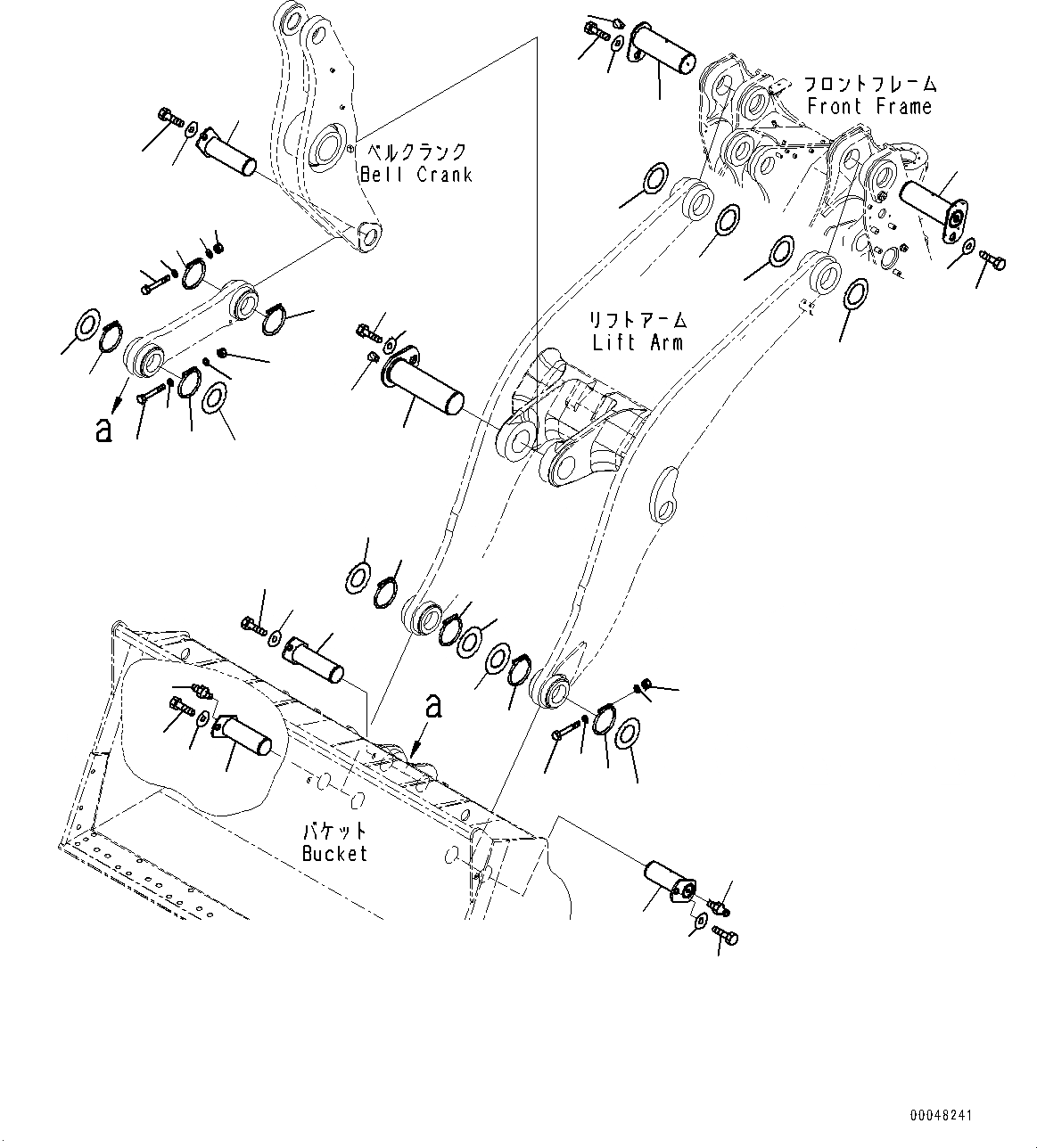 フロントフレーム
Front Frame

ベルクランク
Bell Crank

リフトアーム
Lift Arm

a

a

バケット
Bucket

00048241