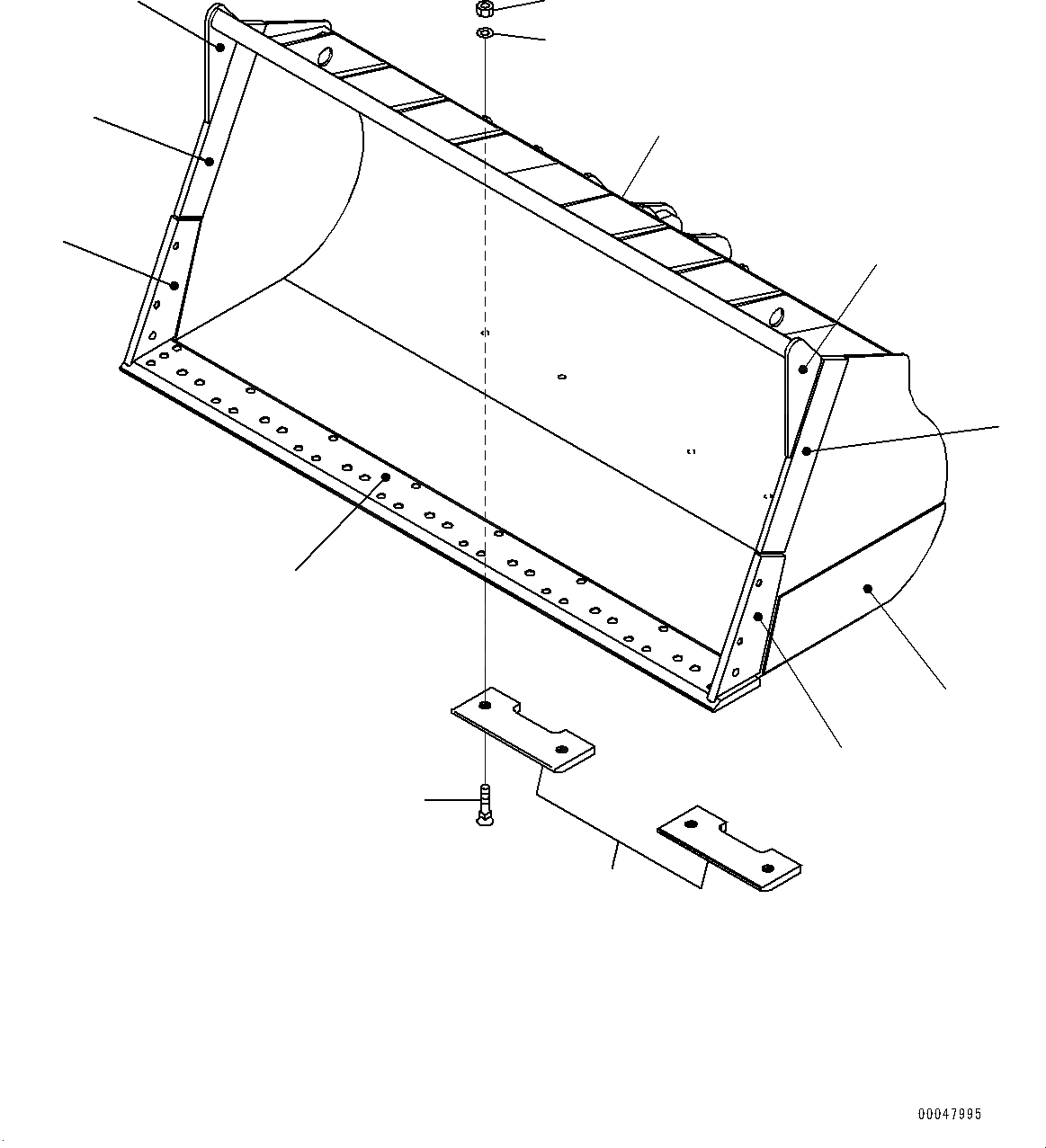 00047995