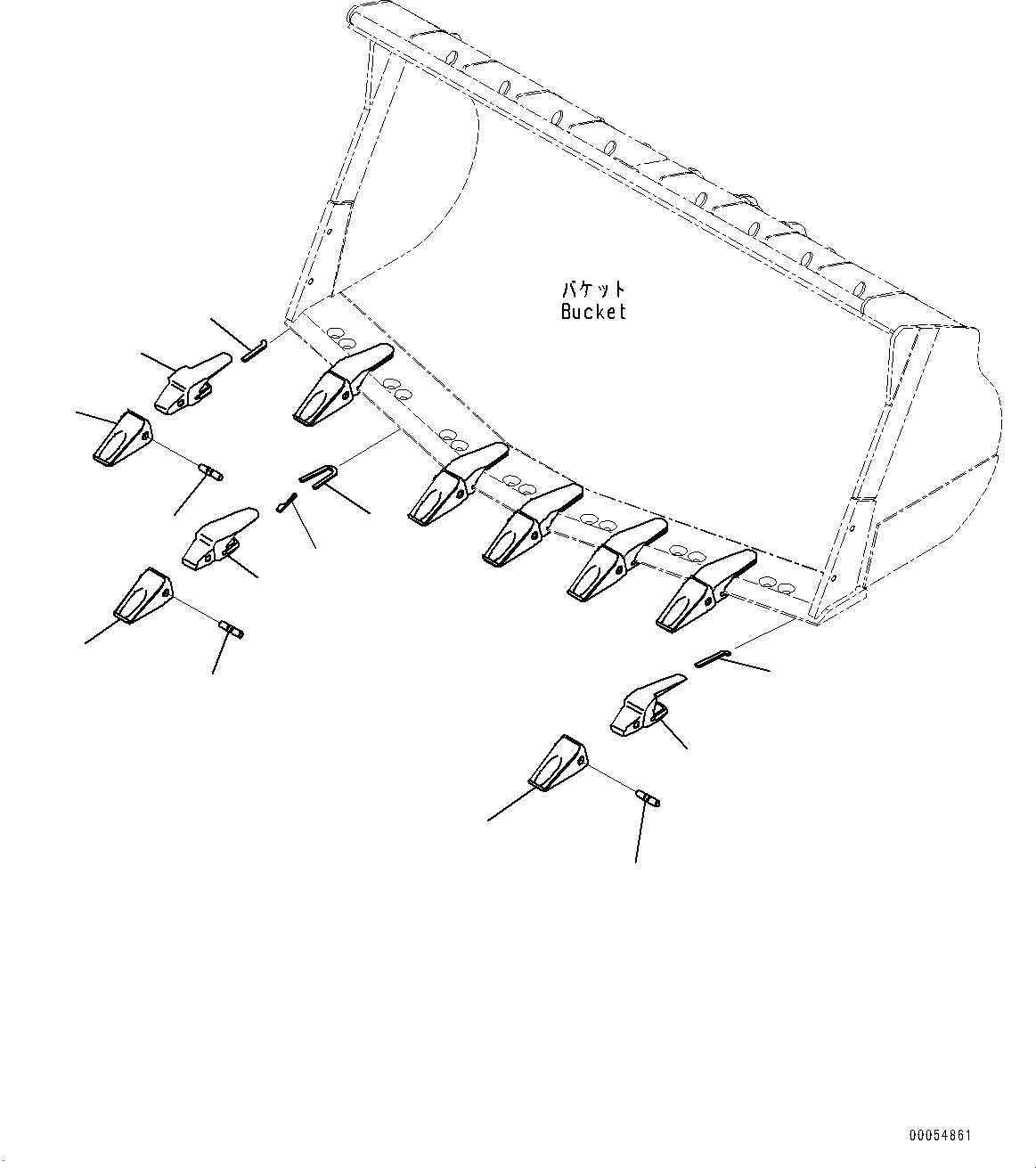 バケット
Bucket

00054861