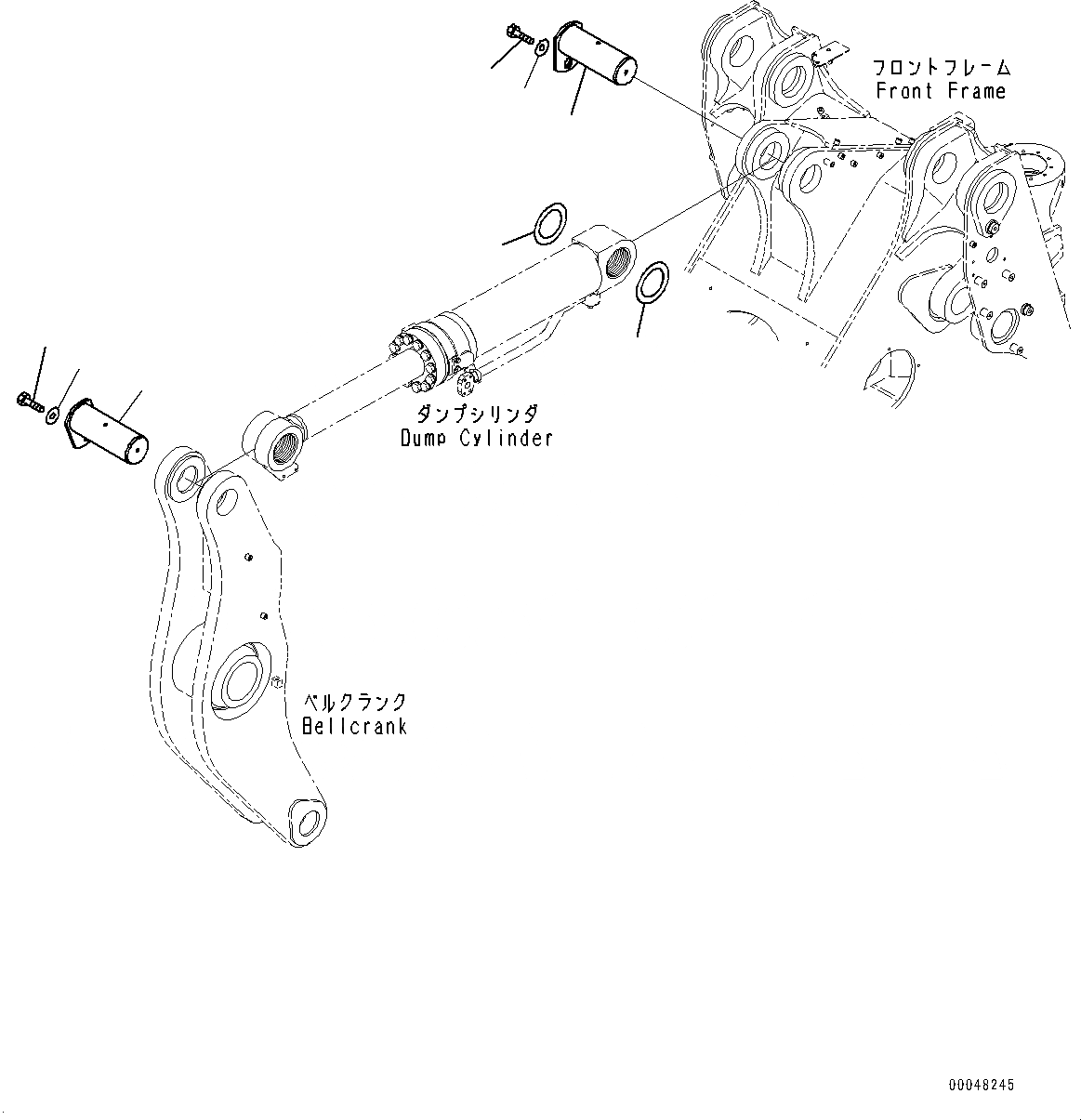 フロントフレーム
Front Frame

ダンプシリンダ
Dump Cylinder

ベルクランク
Bellcrank

00048245