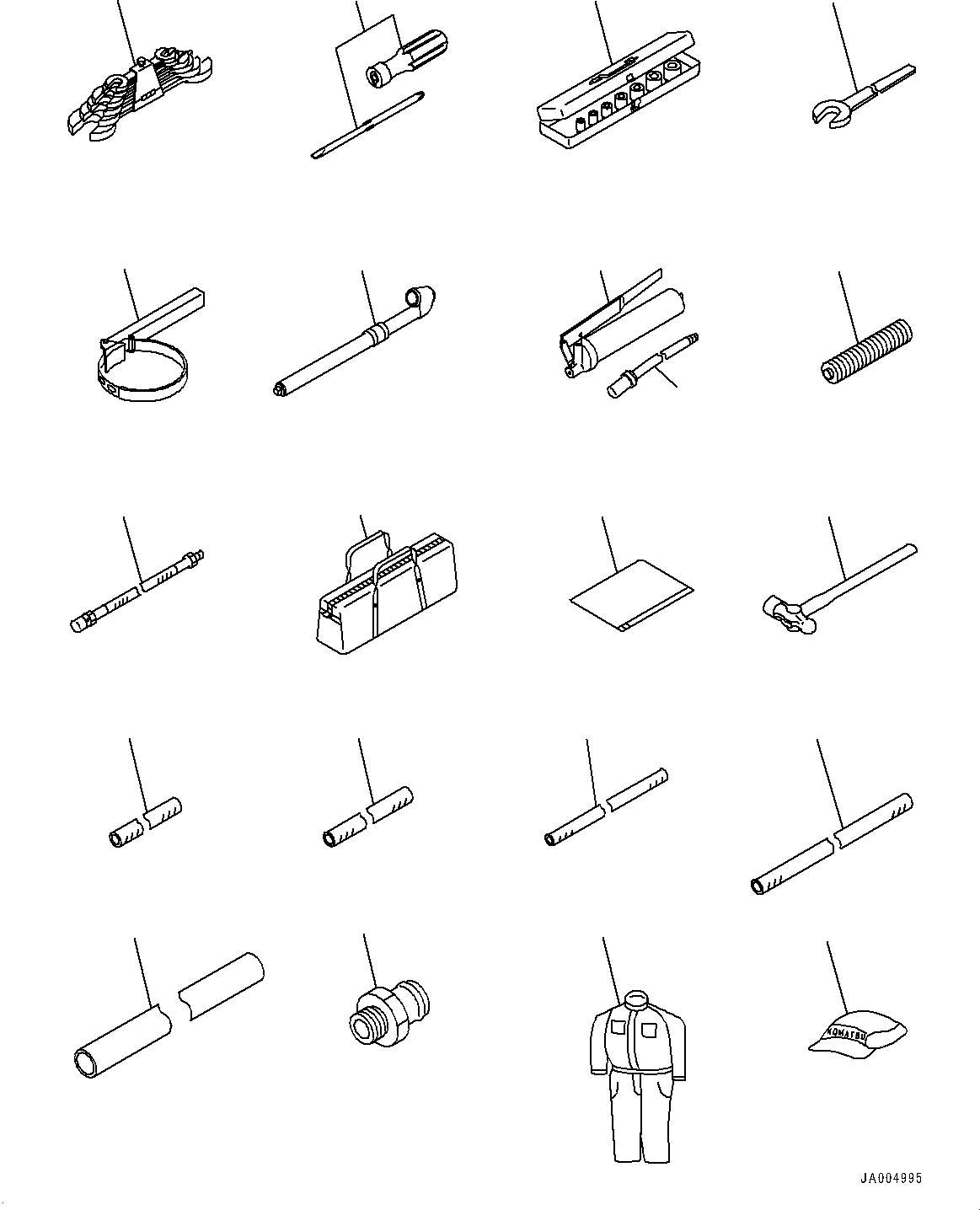 KOMATSU

JA004995