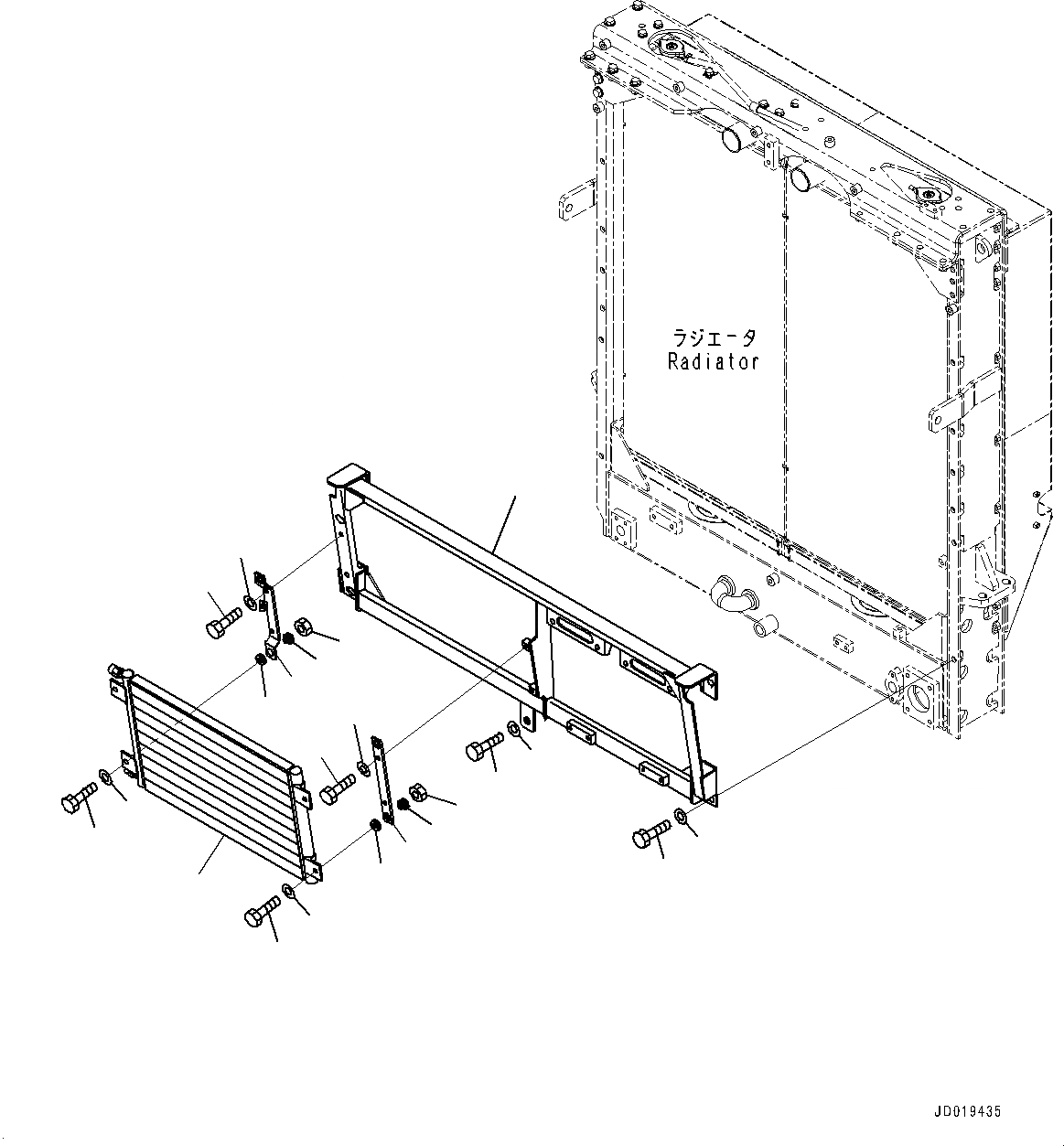 ラジエータ
Radiator

JD019435