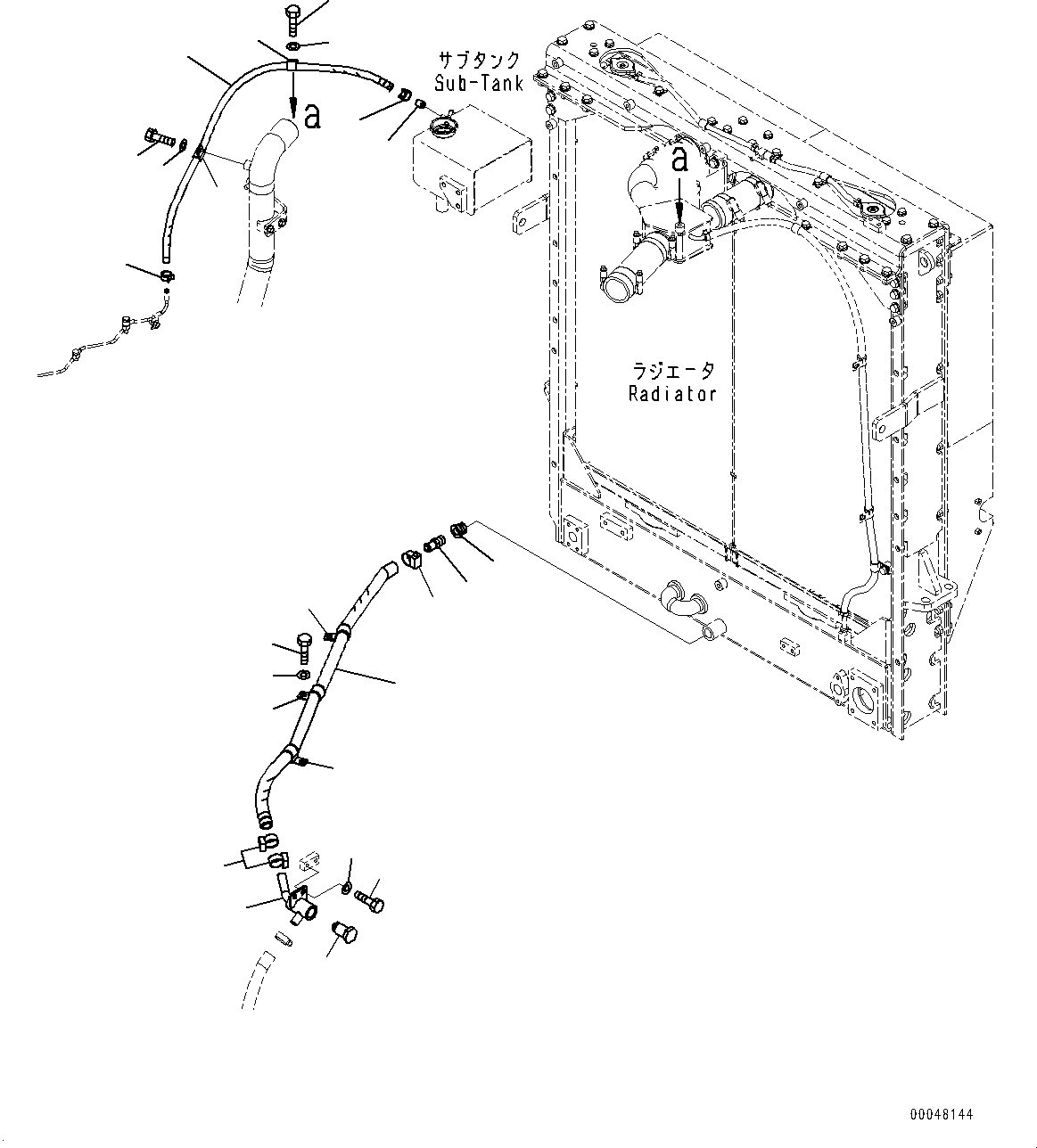 サブタンク
Sub-Tank

a

a

ラジエータ
Radiator

00048144