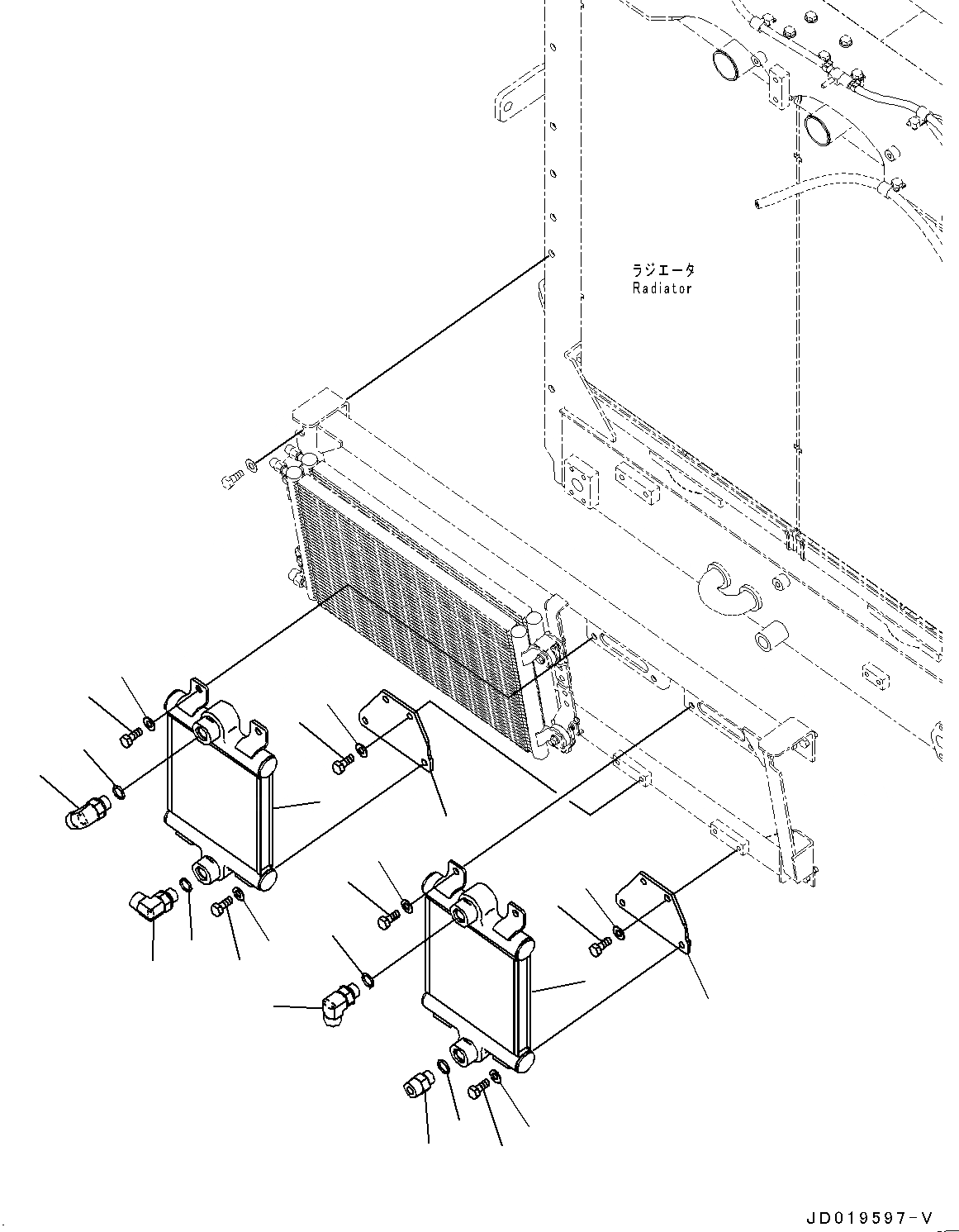 ラジエータ
Radiator

JD019597-V