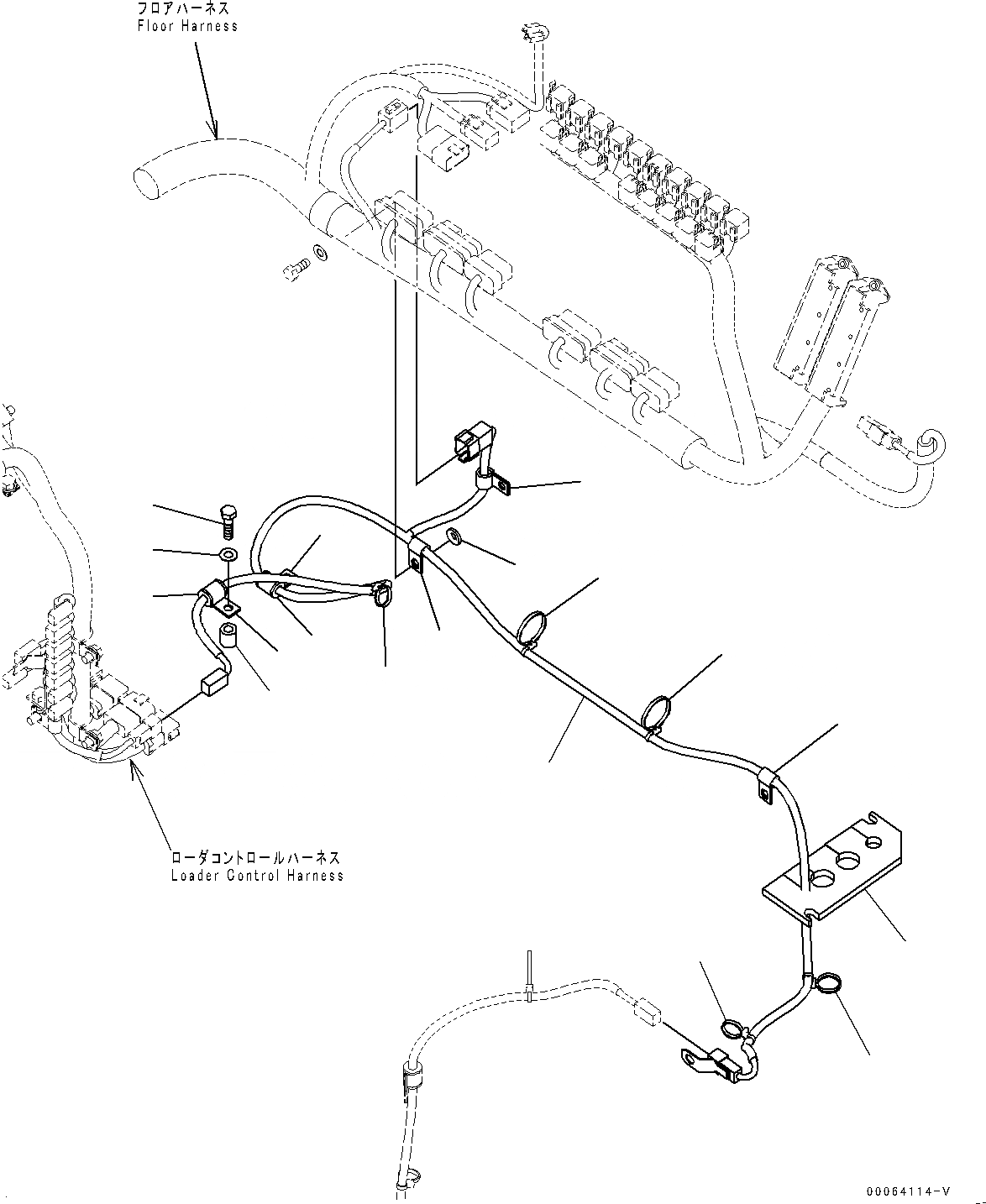 フロアハーネス
Floor Harness

ローダコントロールハーネス
Loader Control Harness

00064114-V