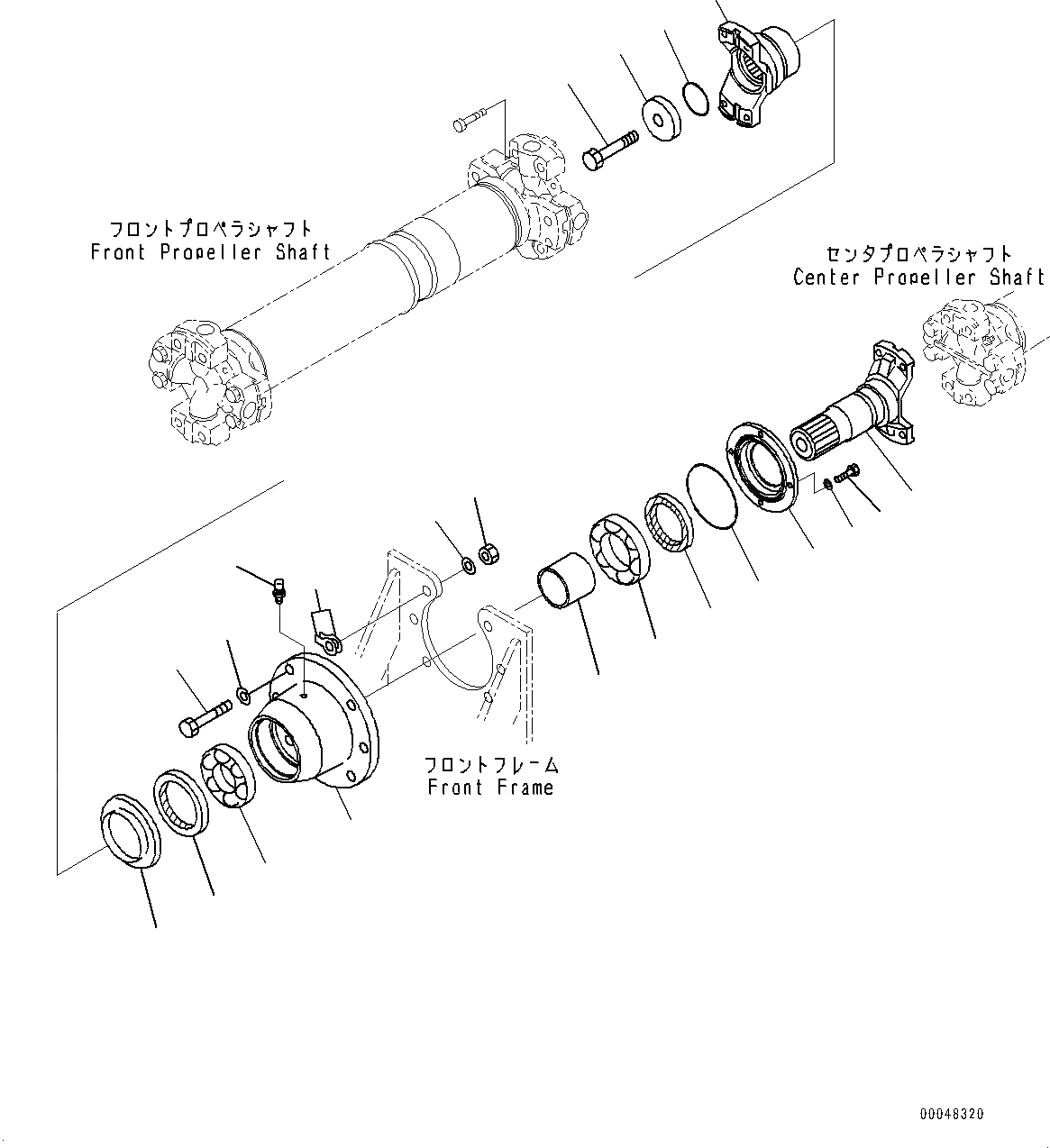 フロントプロペラシャフト
Front Propeller Shaft

センタプロペラシャフト
Center Propeller Shaft

フロントフレーム
Front Frame

00048320