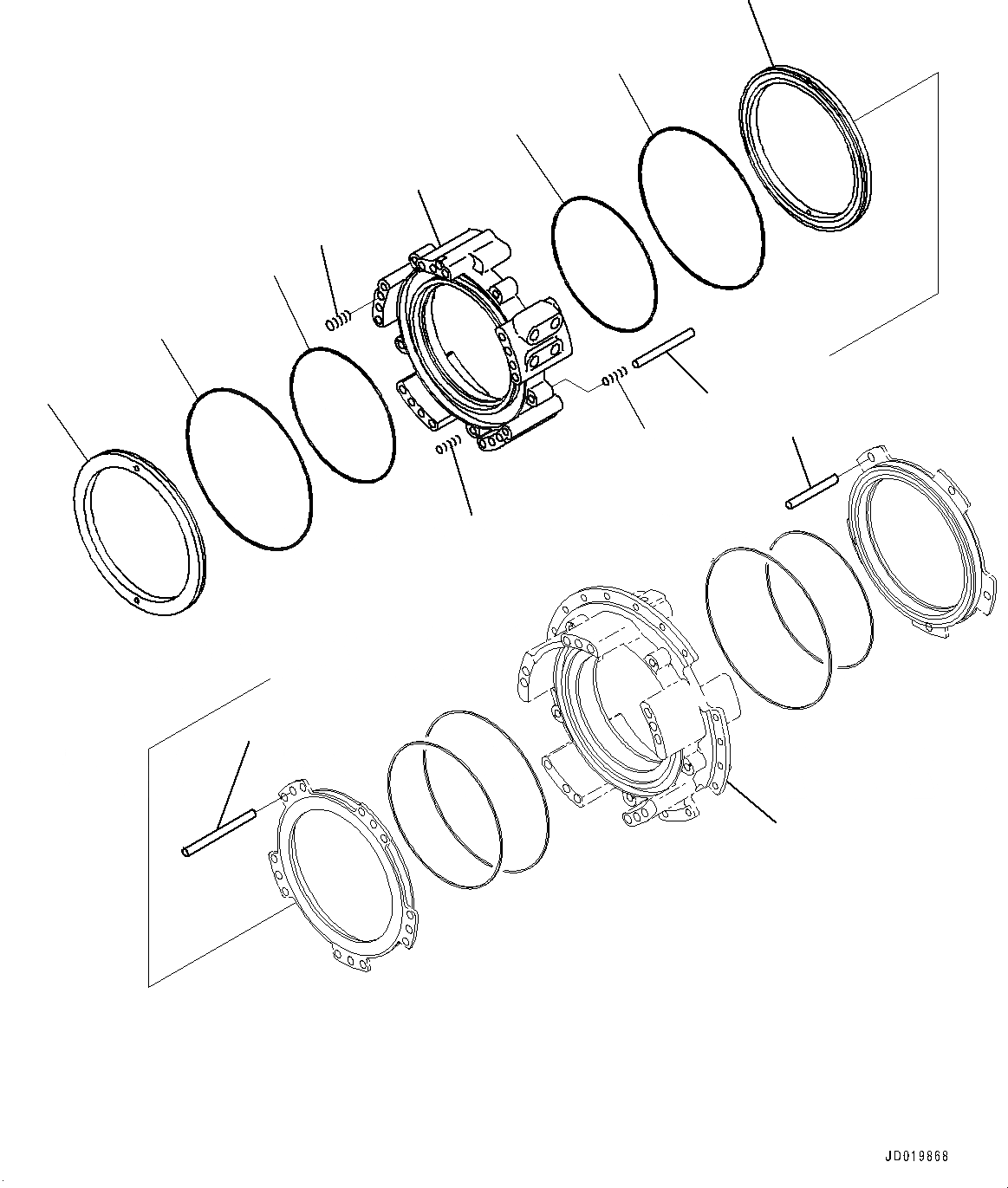 JD019868