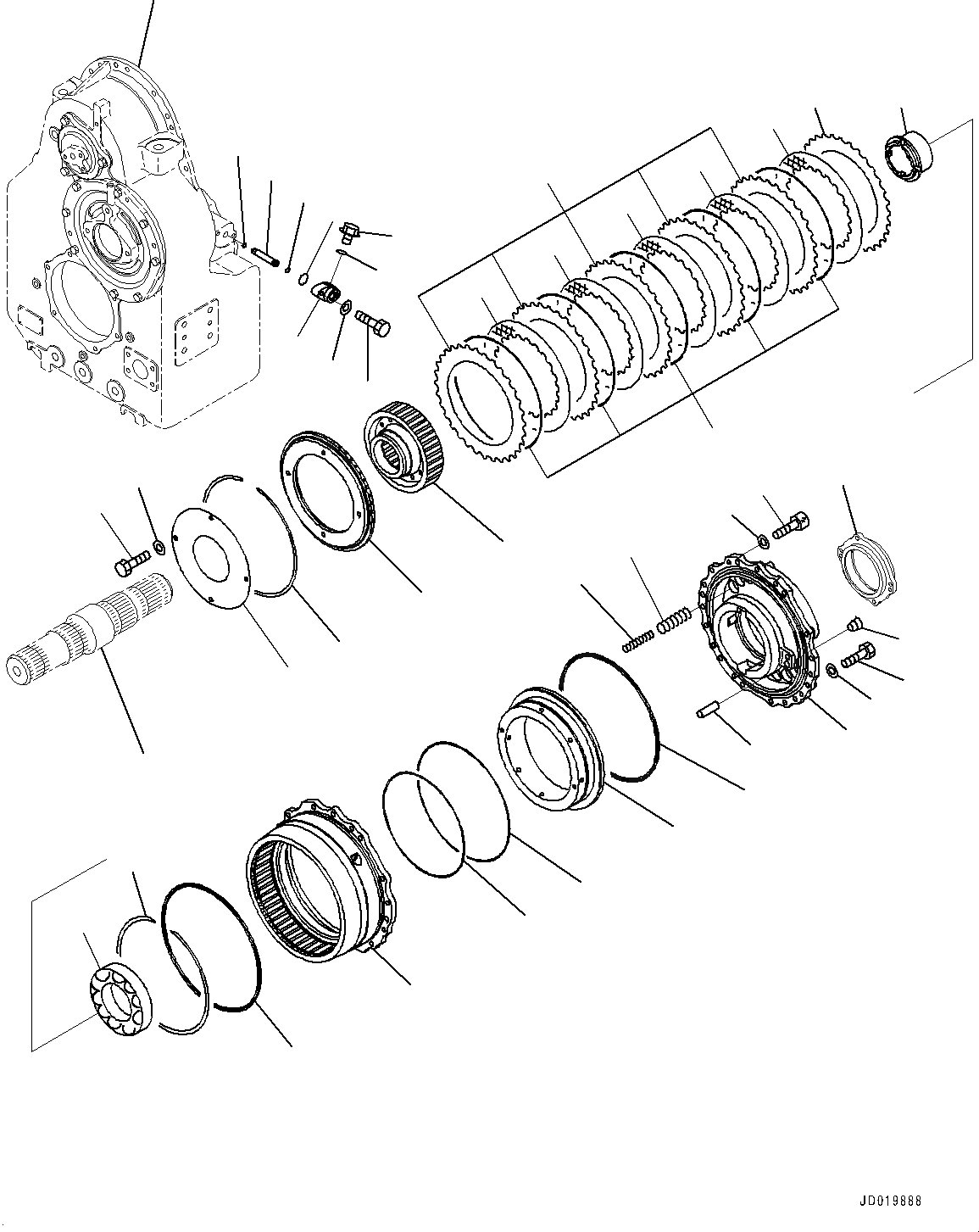 JD019888