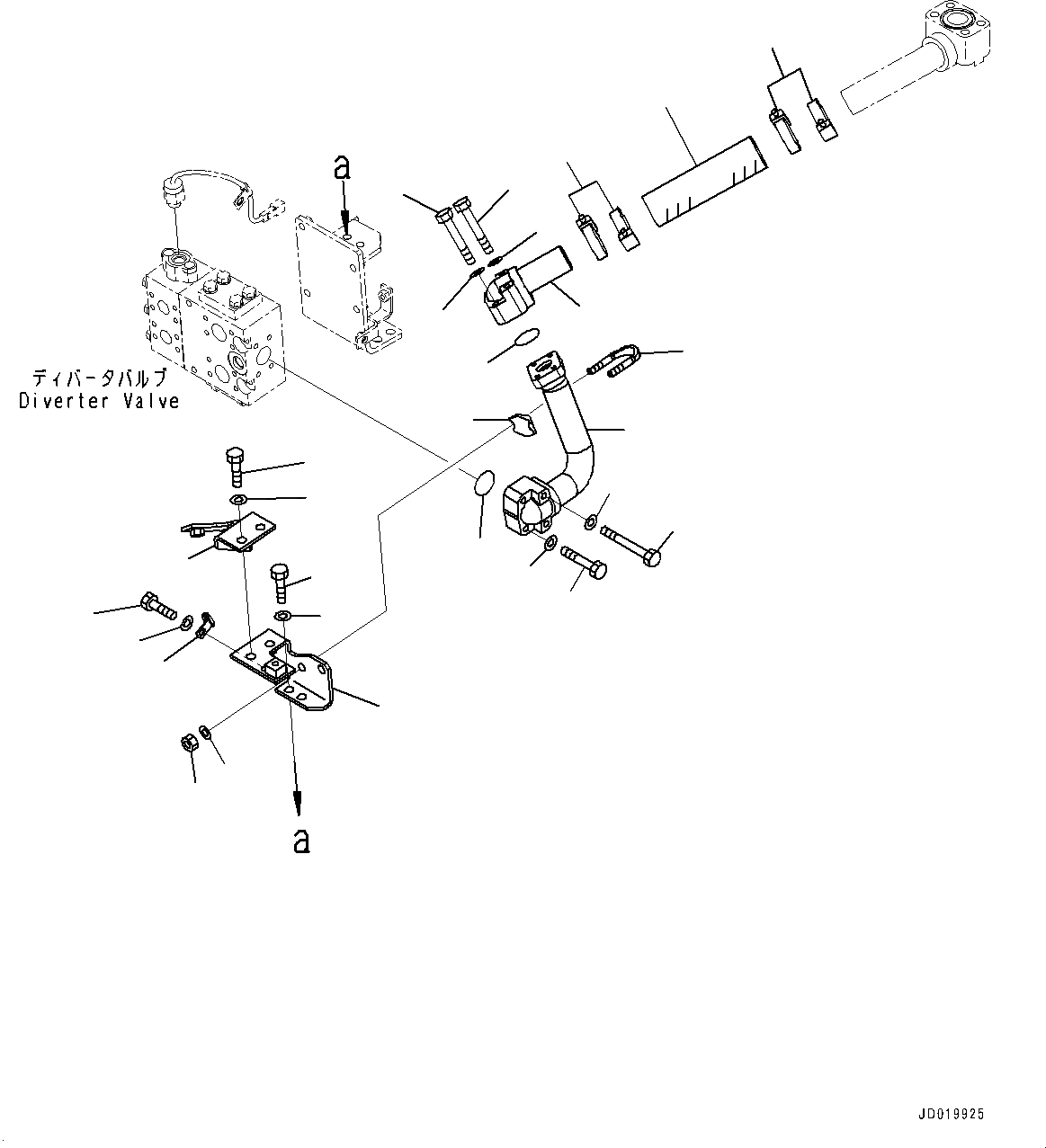 a

ディバータバルブ
Diverter Valve

a

JD019925