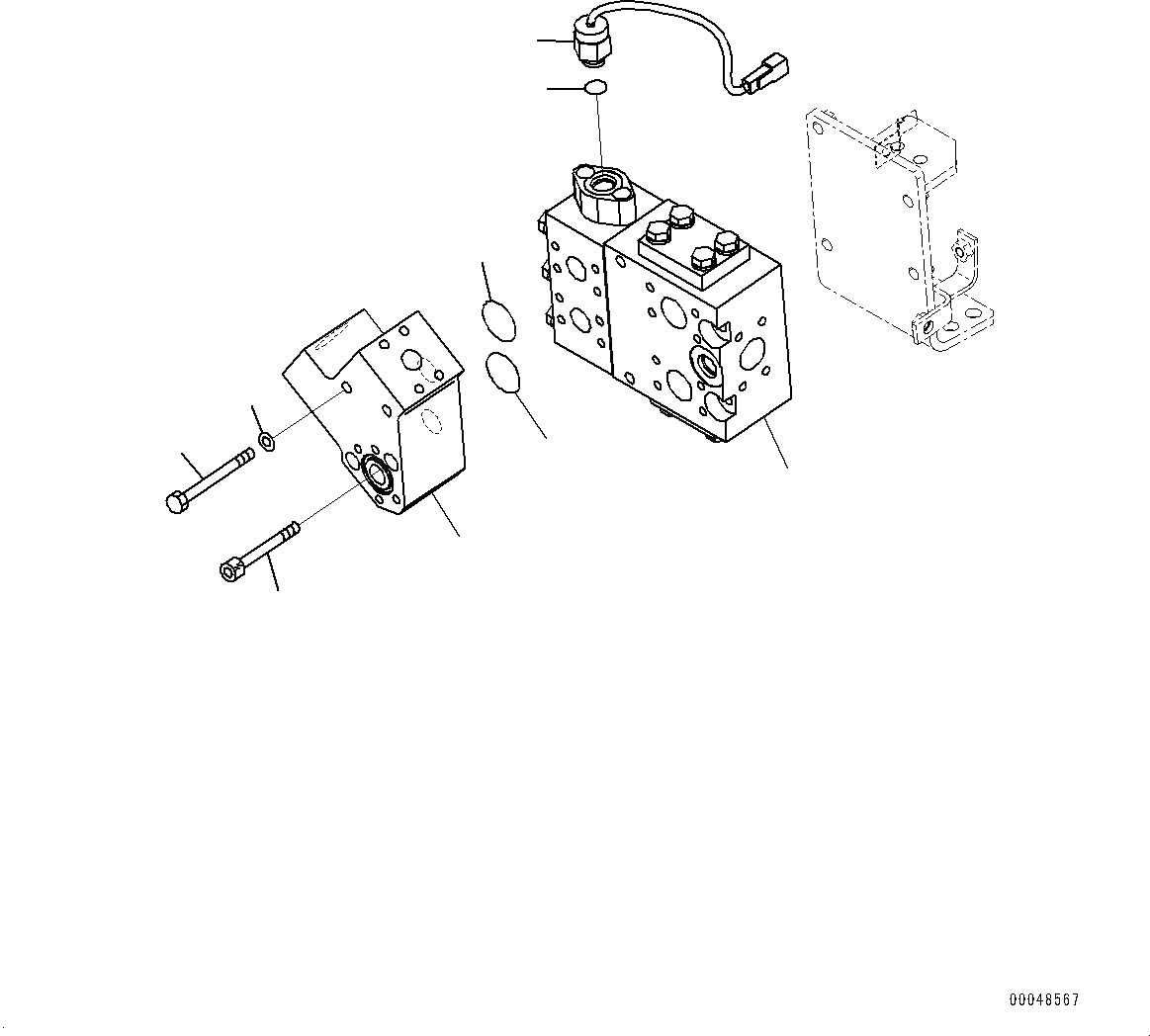 00048567