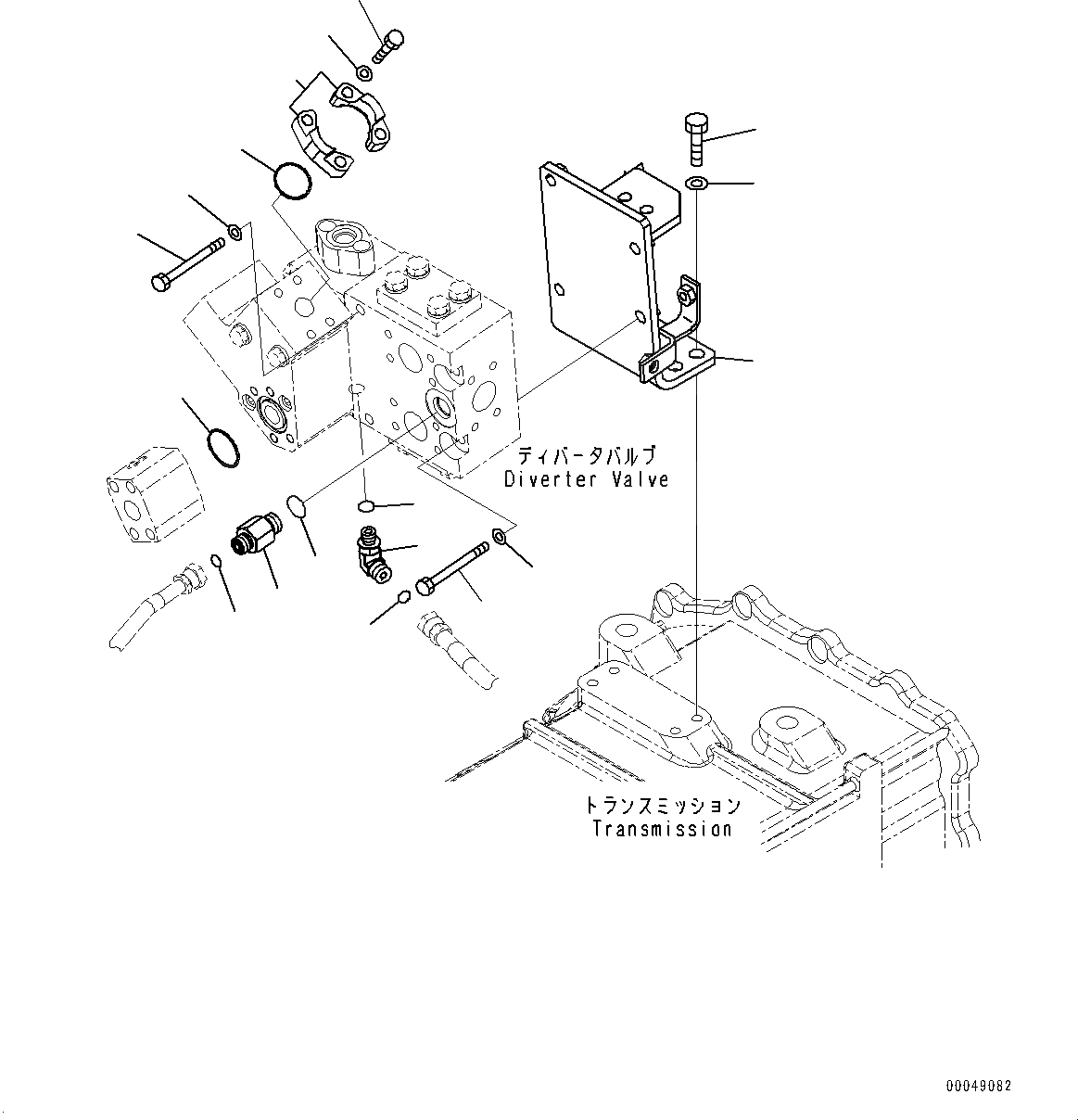 ディバータバルブ
Diverter Valve

トランスミッション
Transmission

00049082