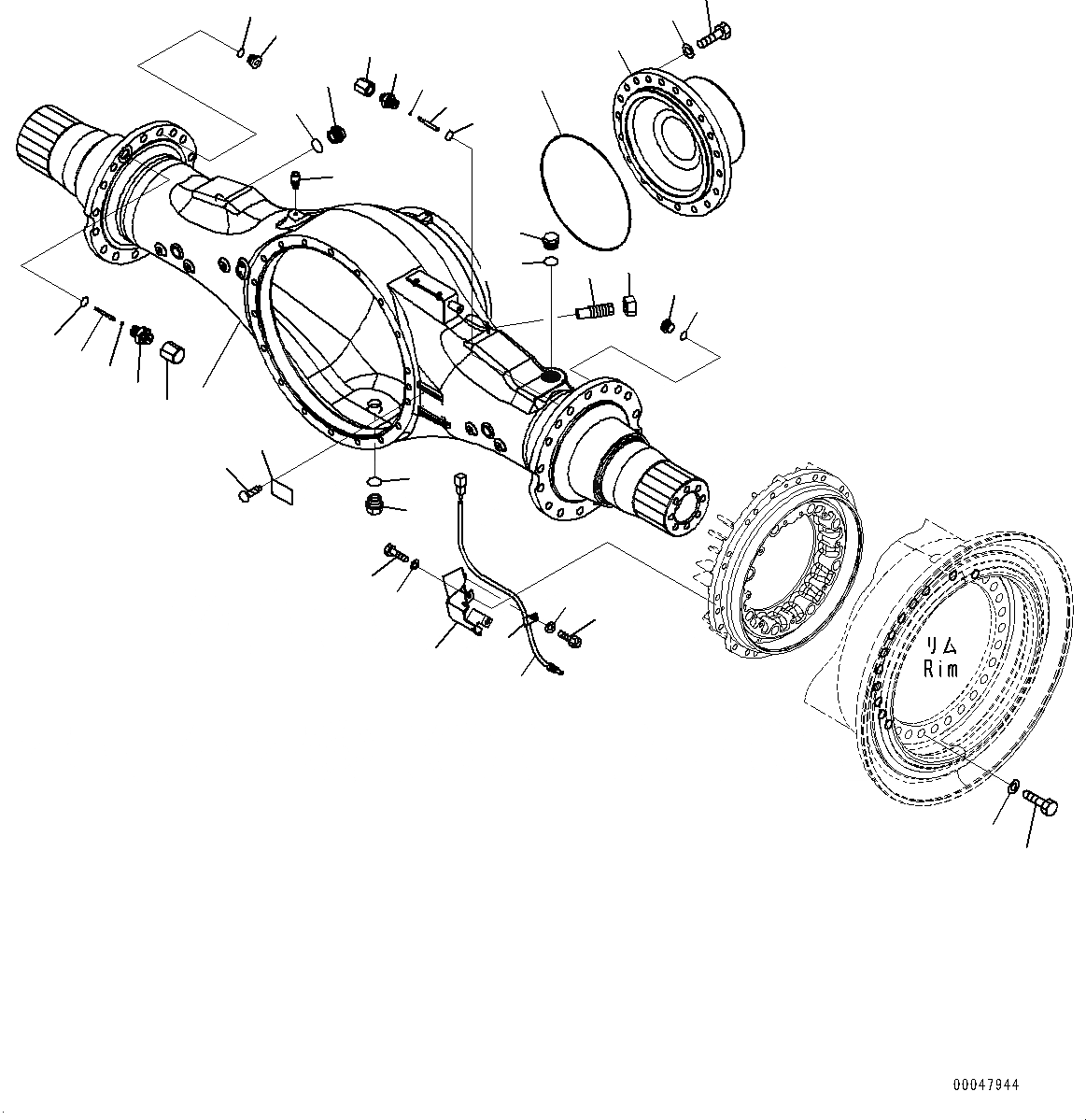 リム
Rim

00047944