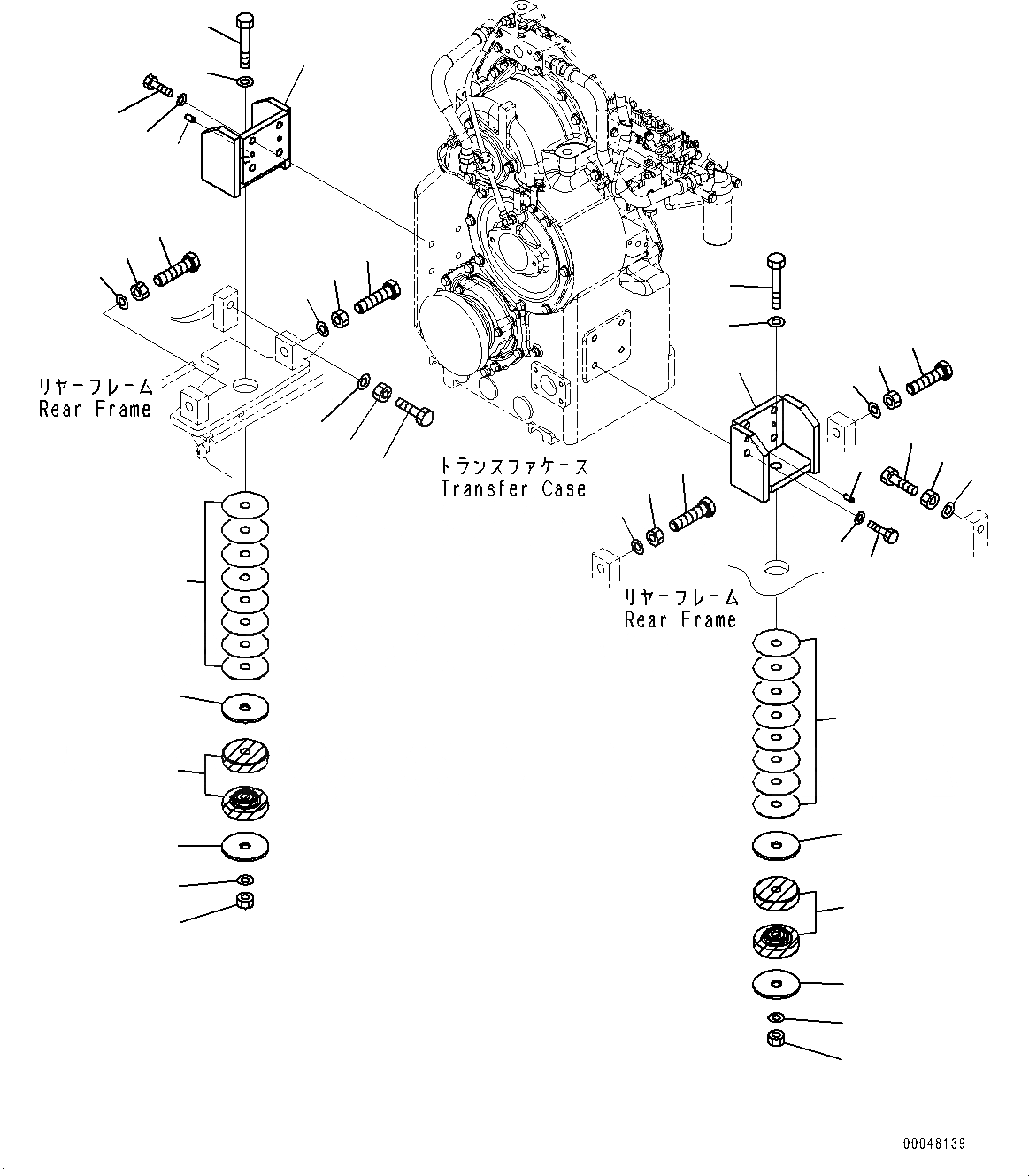 リヤーフレーム
Rear Frame

トランスファケース
Transfer Case

リヤーフレーム
Rear Frame

00048139