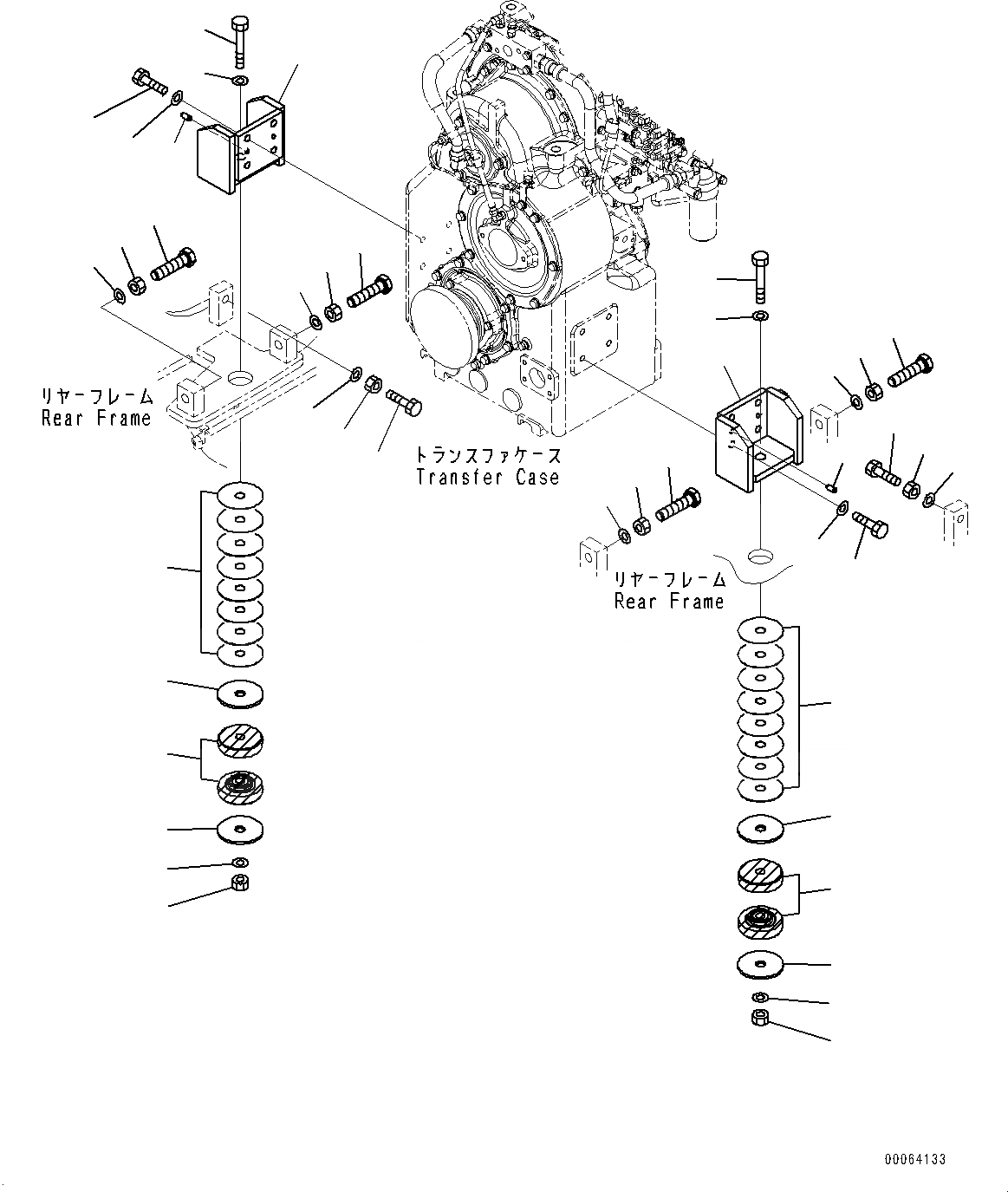 リヤーフレーム
Rear Frame

トランスファケース
Transfer Case

リヤーフレーム
Rear Frame

00064133