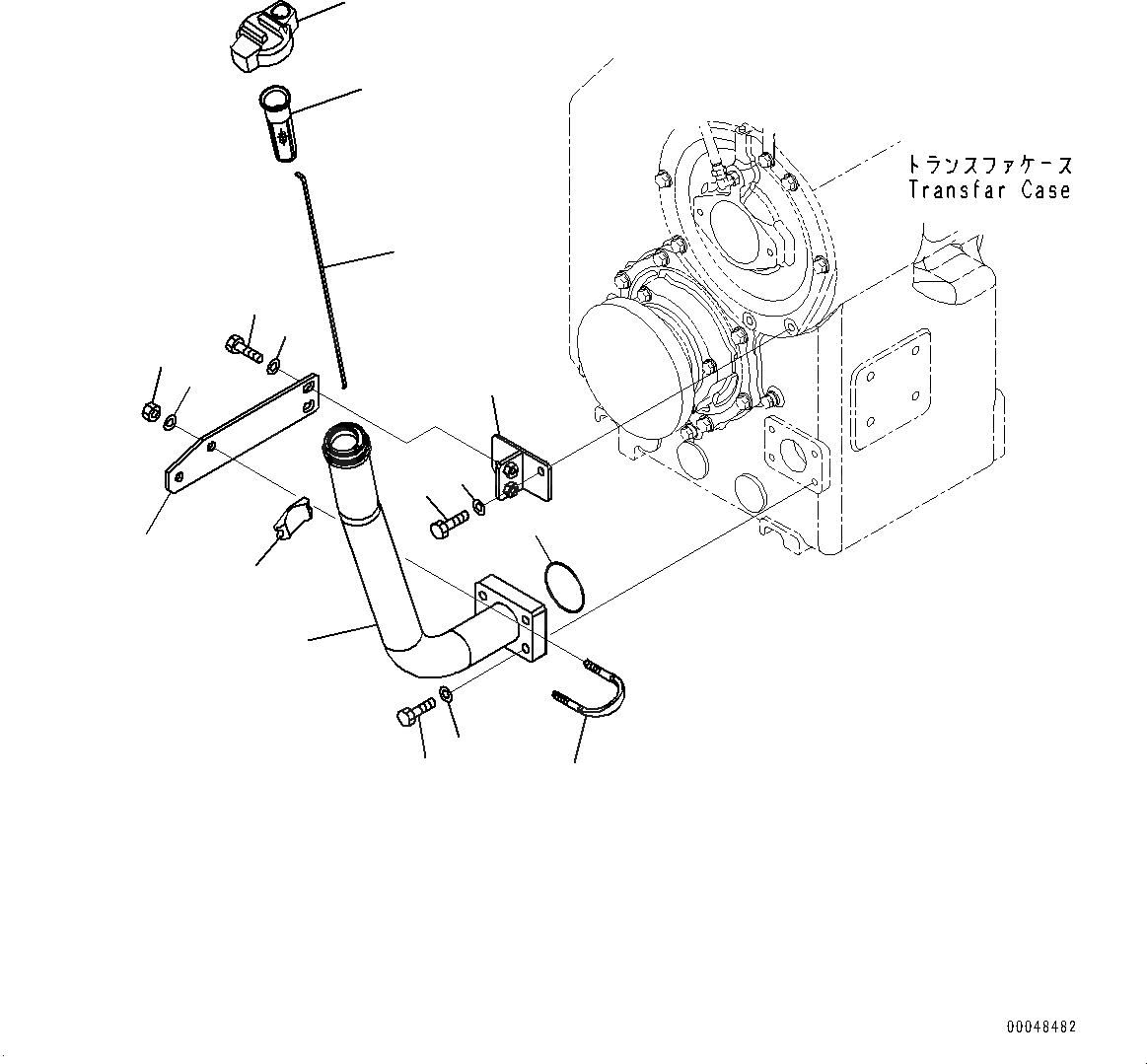 トランスファケース
Transfar Case

00048482