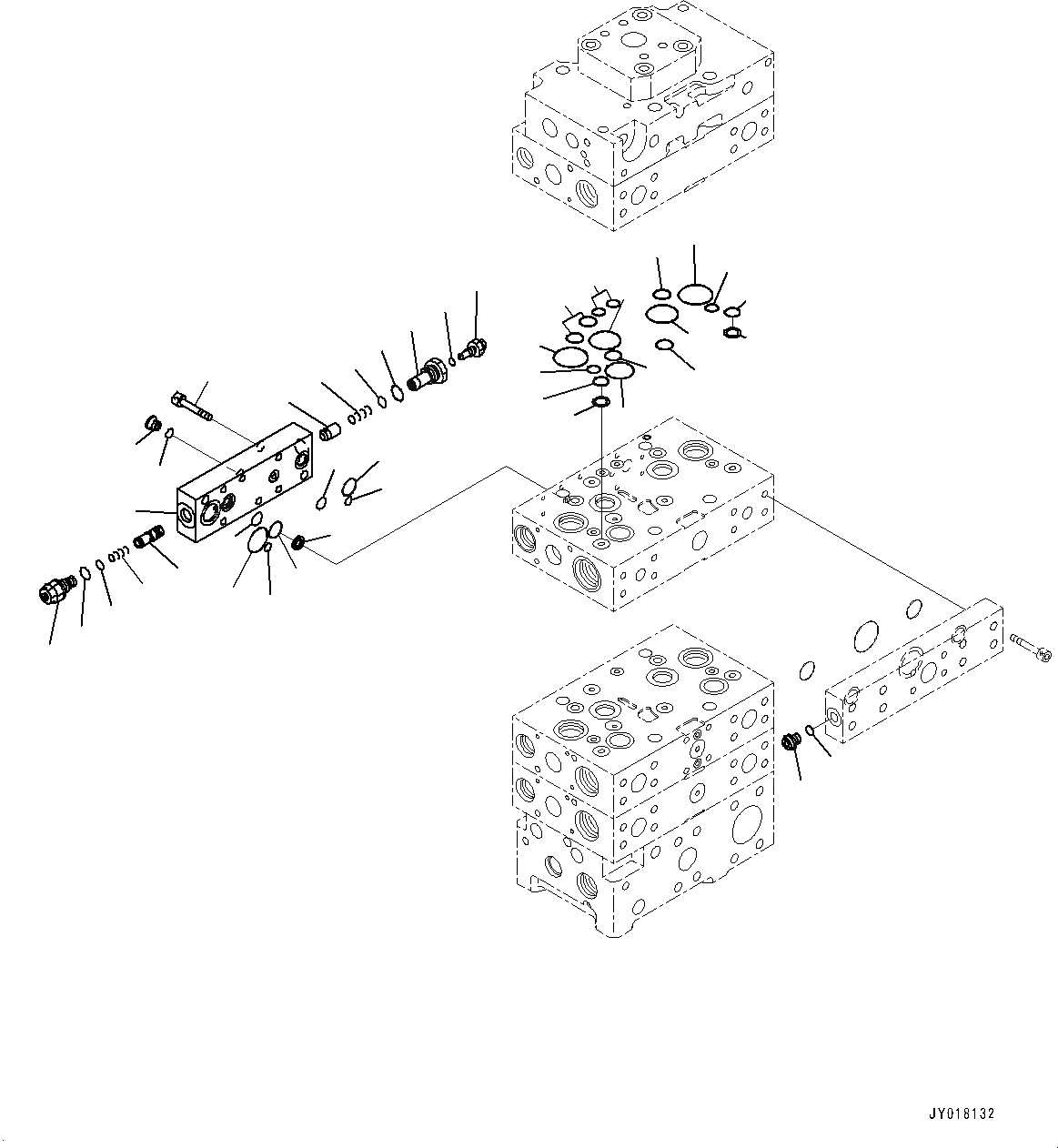 JY018132