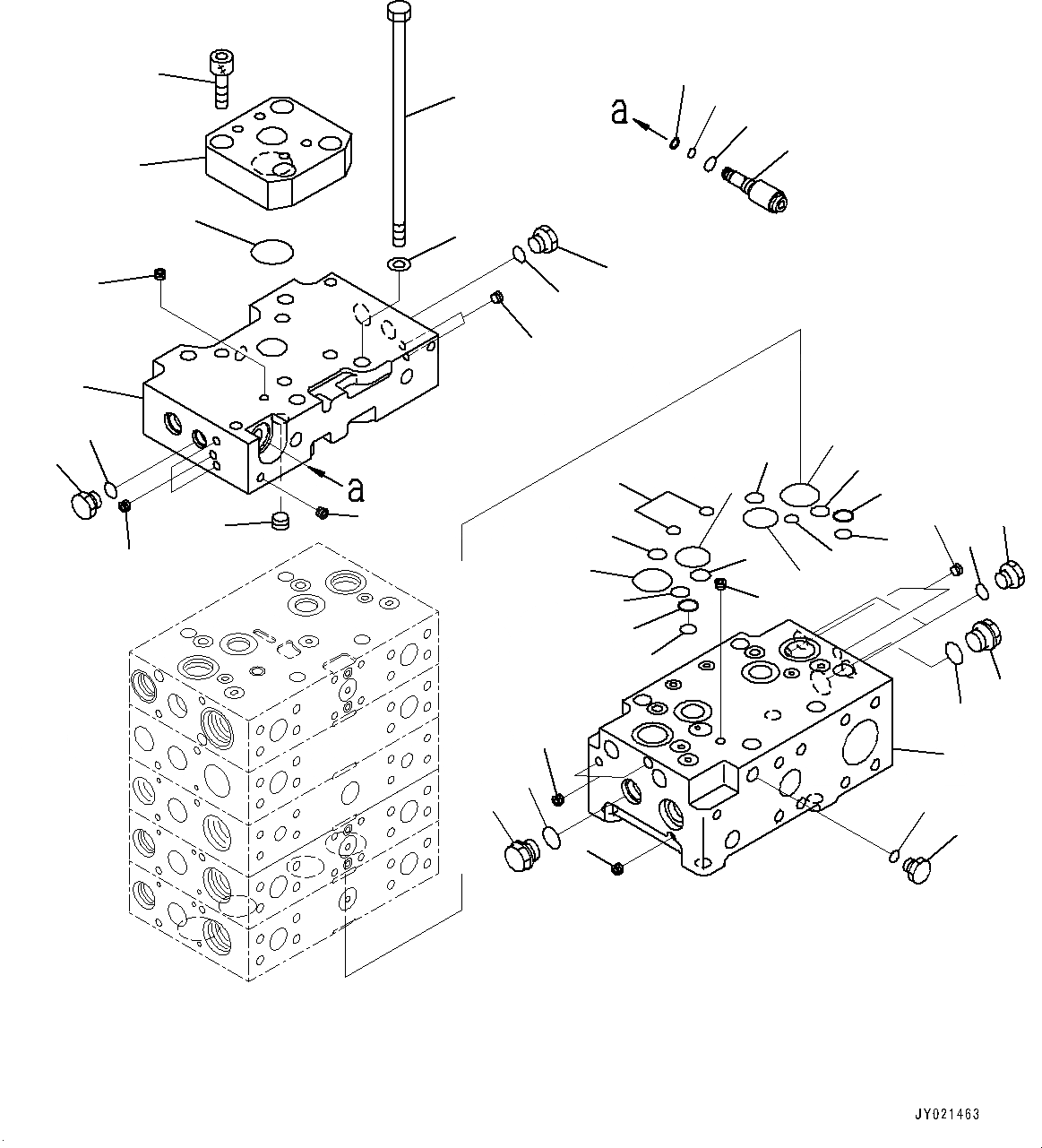 a

a

JY021463