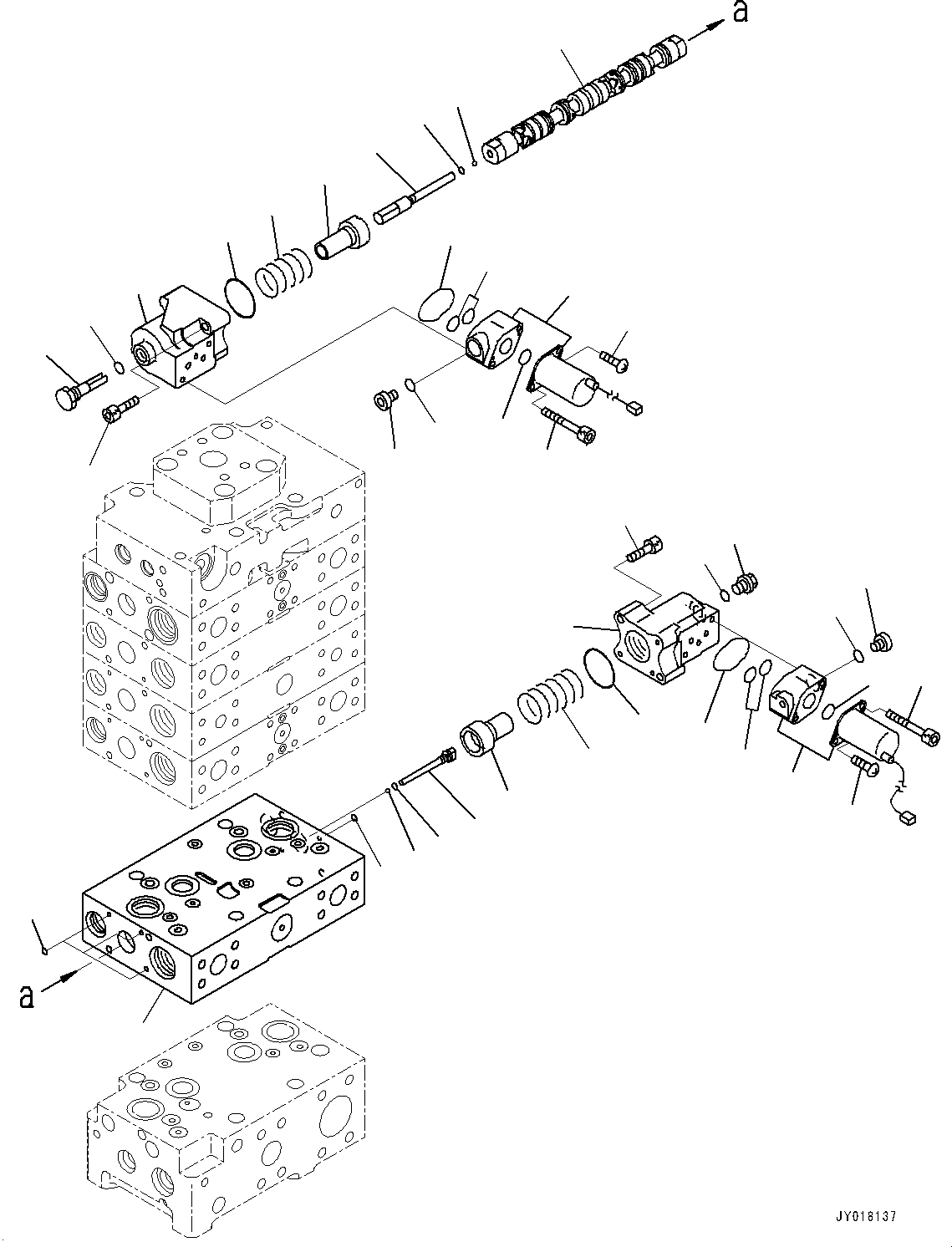 a

a

JY018137