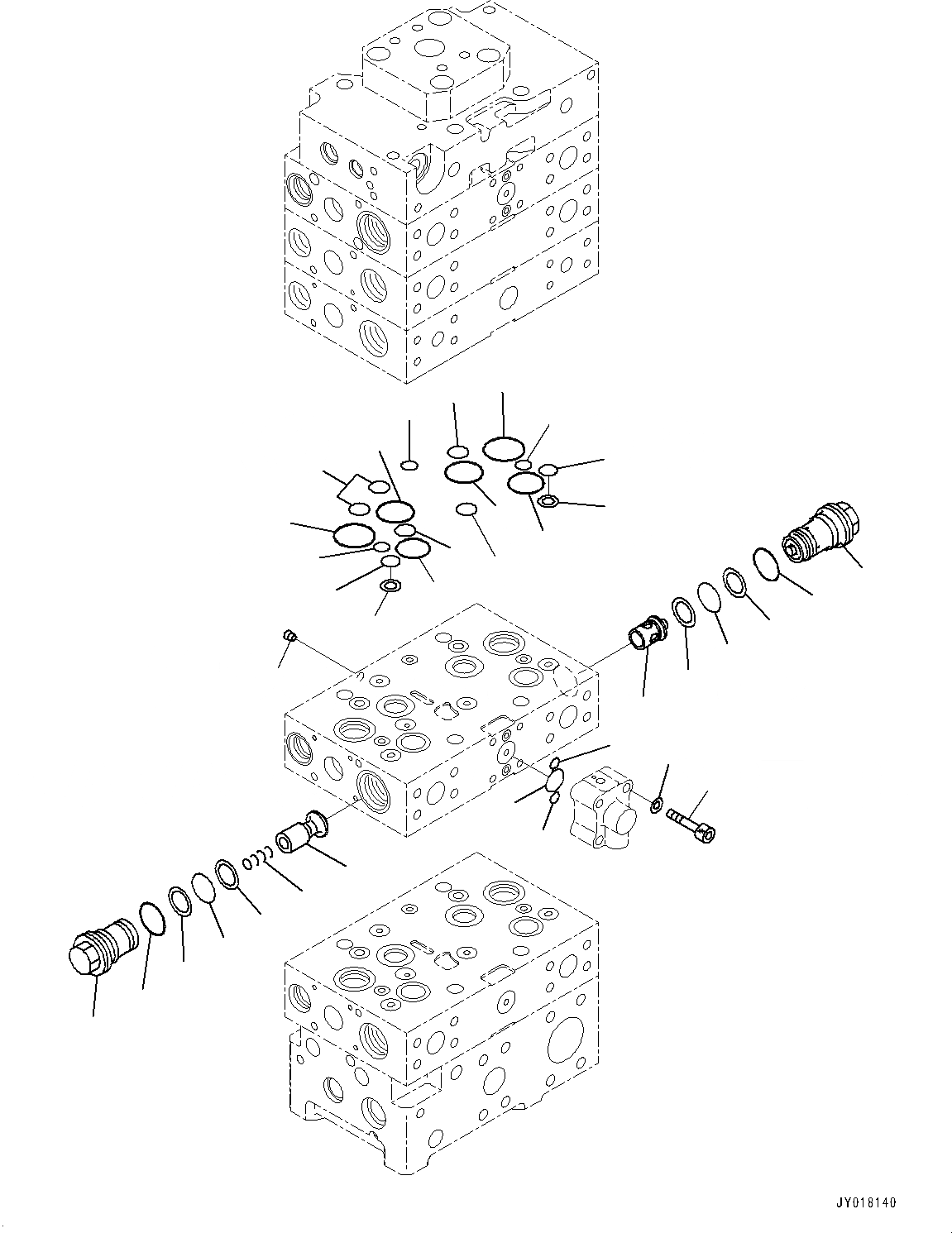 JY018140