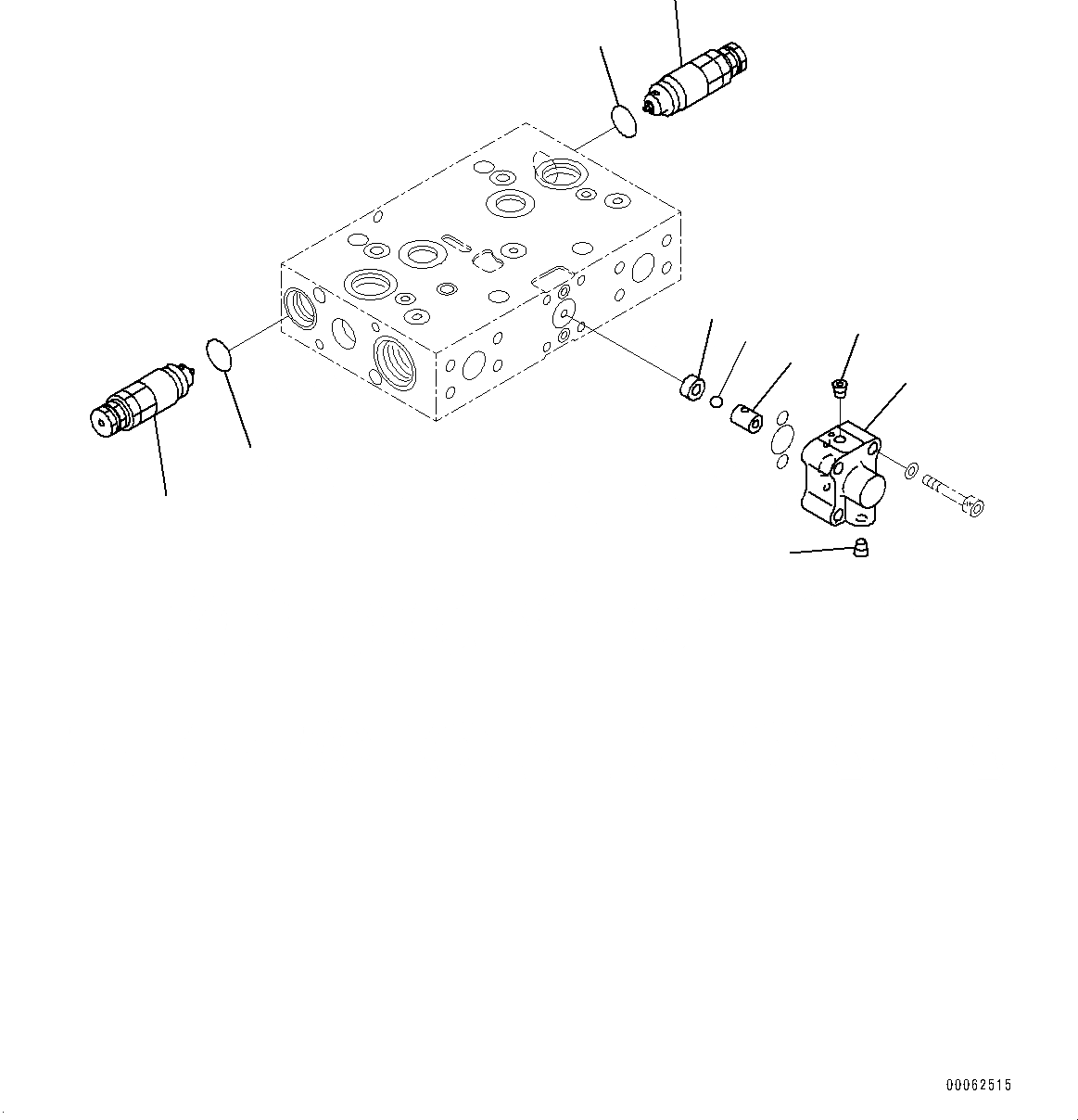 00062515