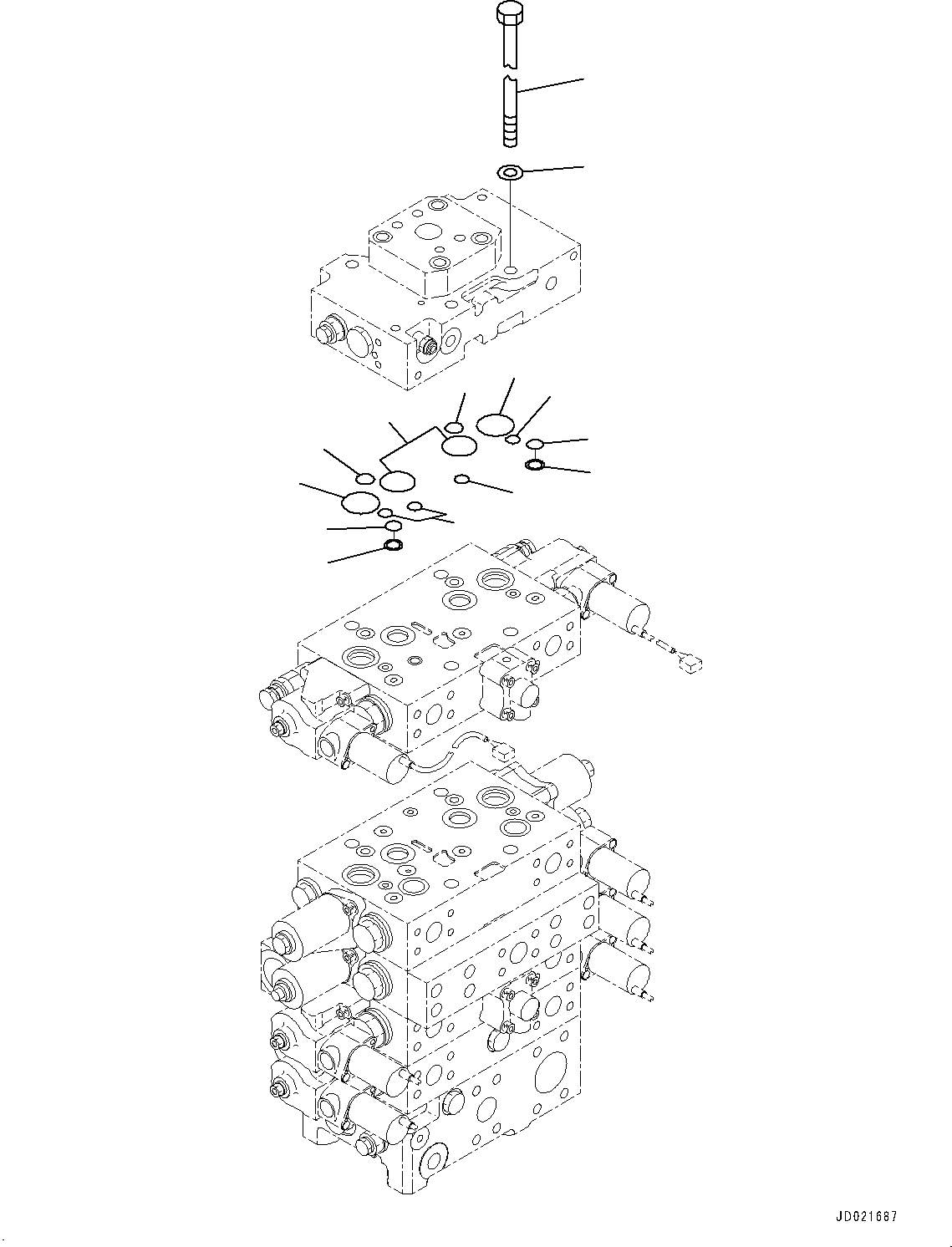 JD021687