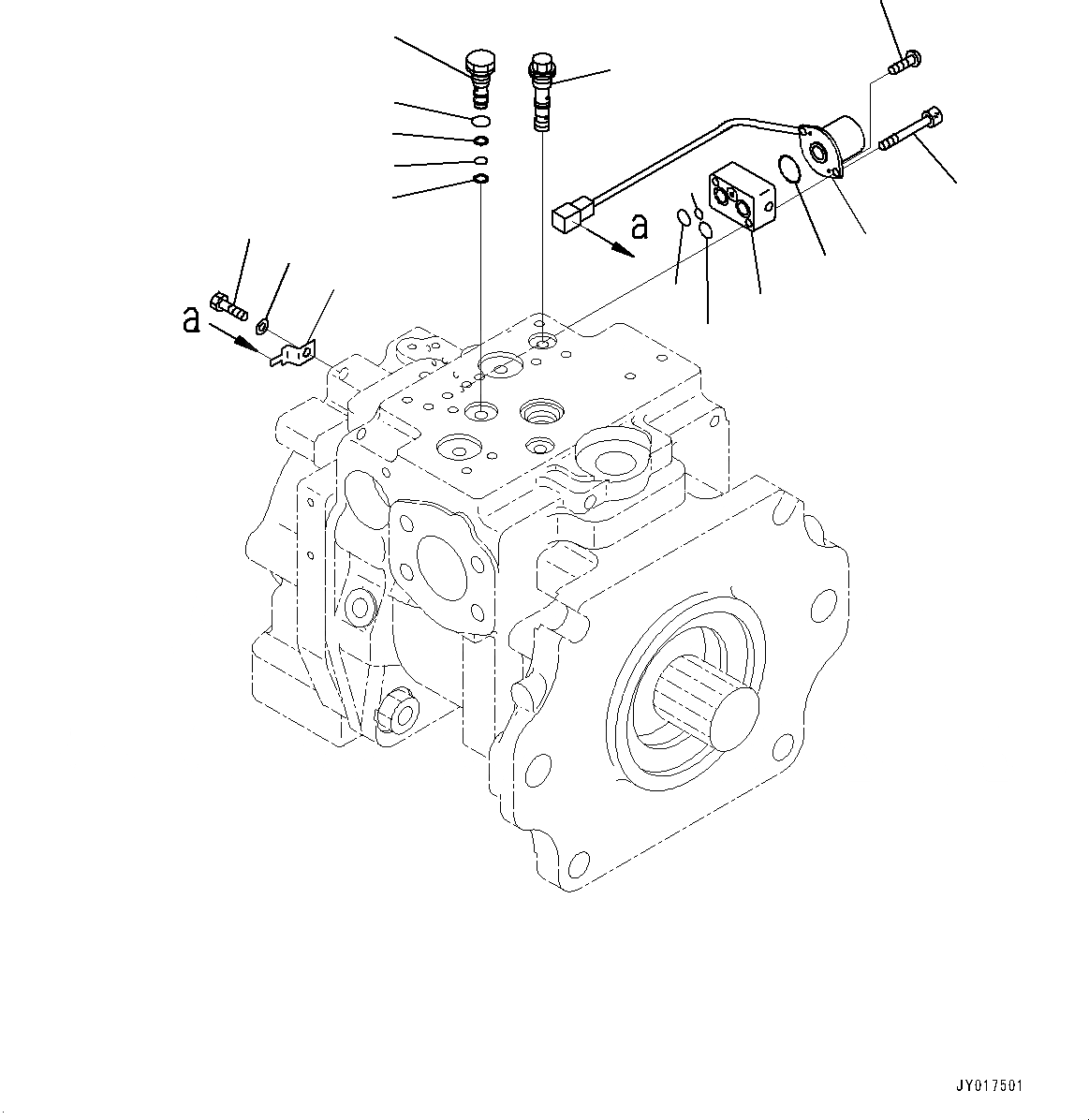 a

a

JY017501