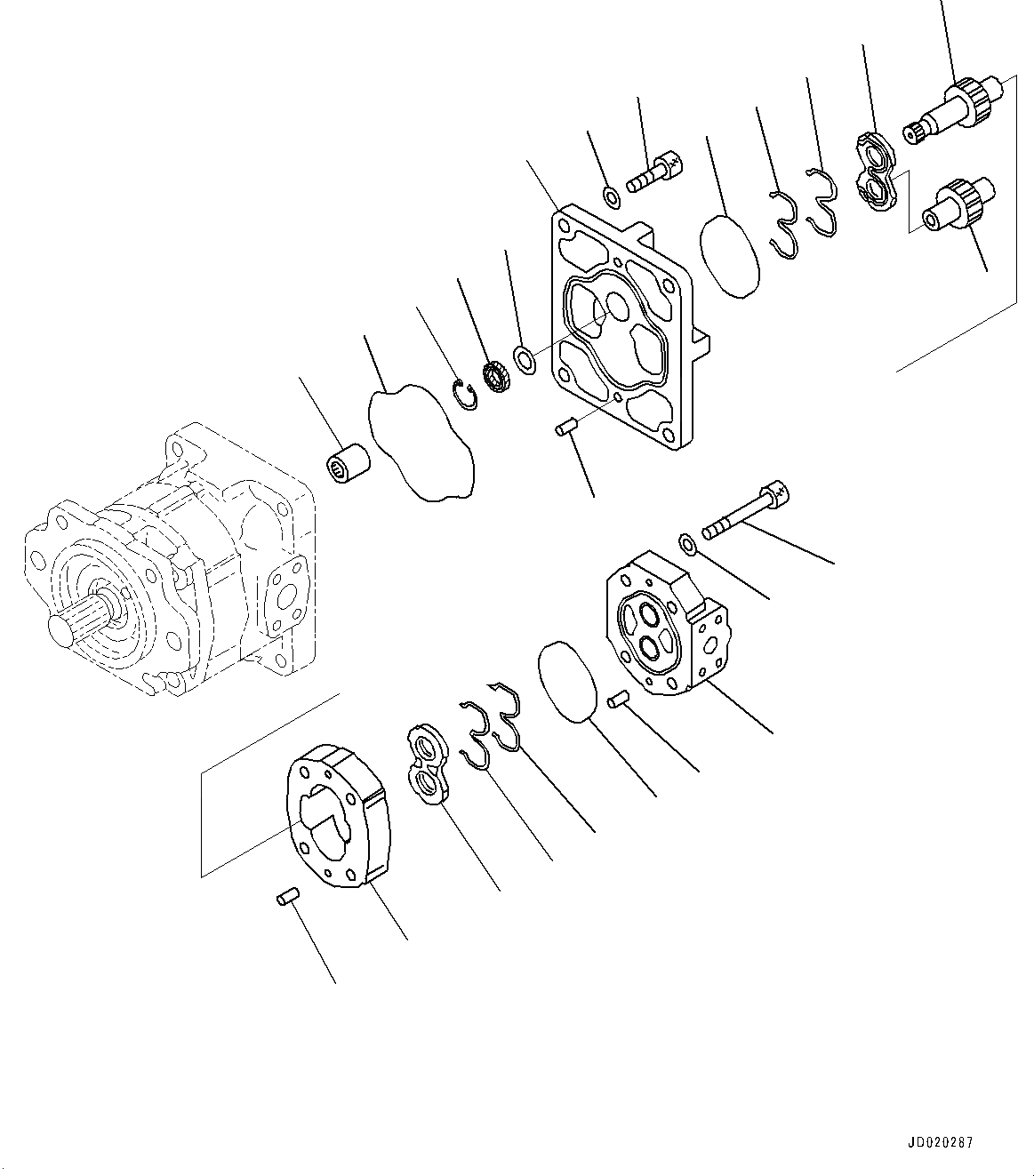 JD020287