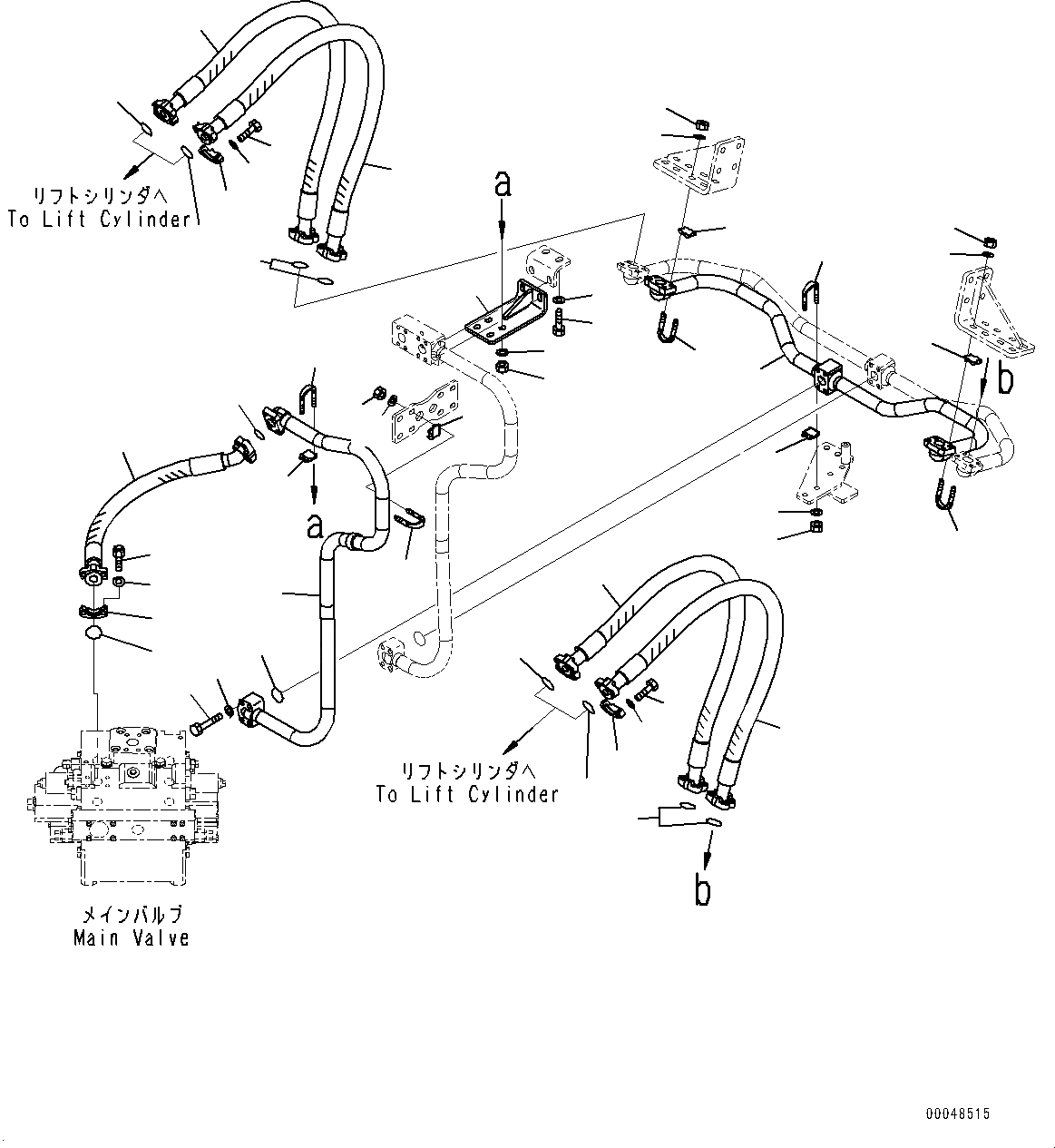 リフトシリンダへ
To Lift Cylinder

a

b

a

リフトシリンダへ
To Lift Cylinder

b

メインバルブ
Main Valve

00048515