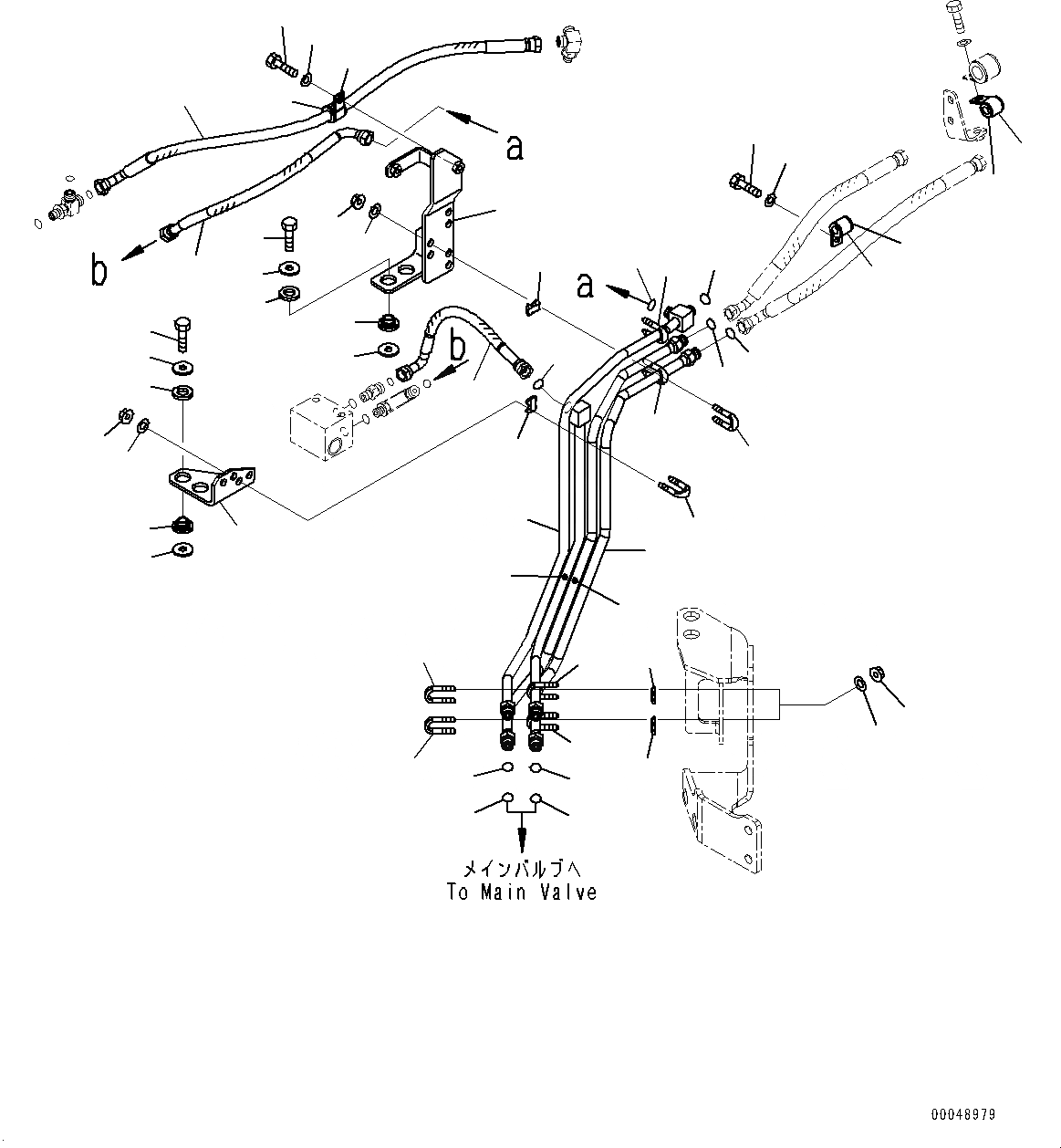 a

b

a

b

メインバルブへ
To Main Valve

00048979