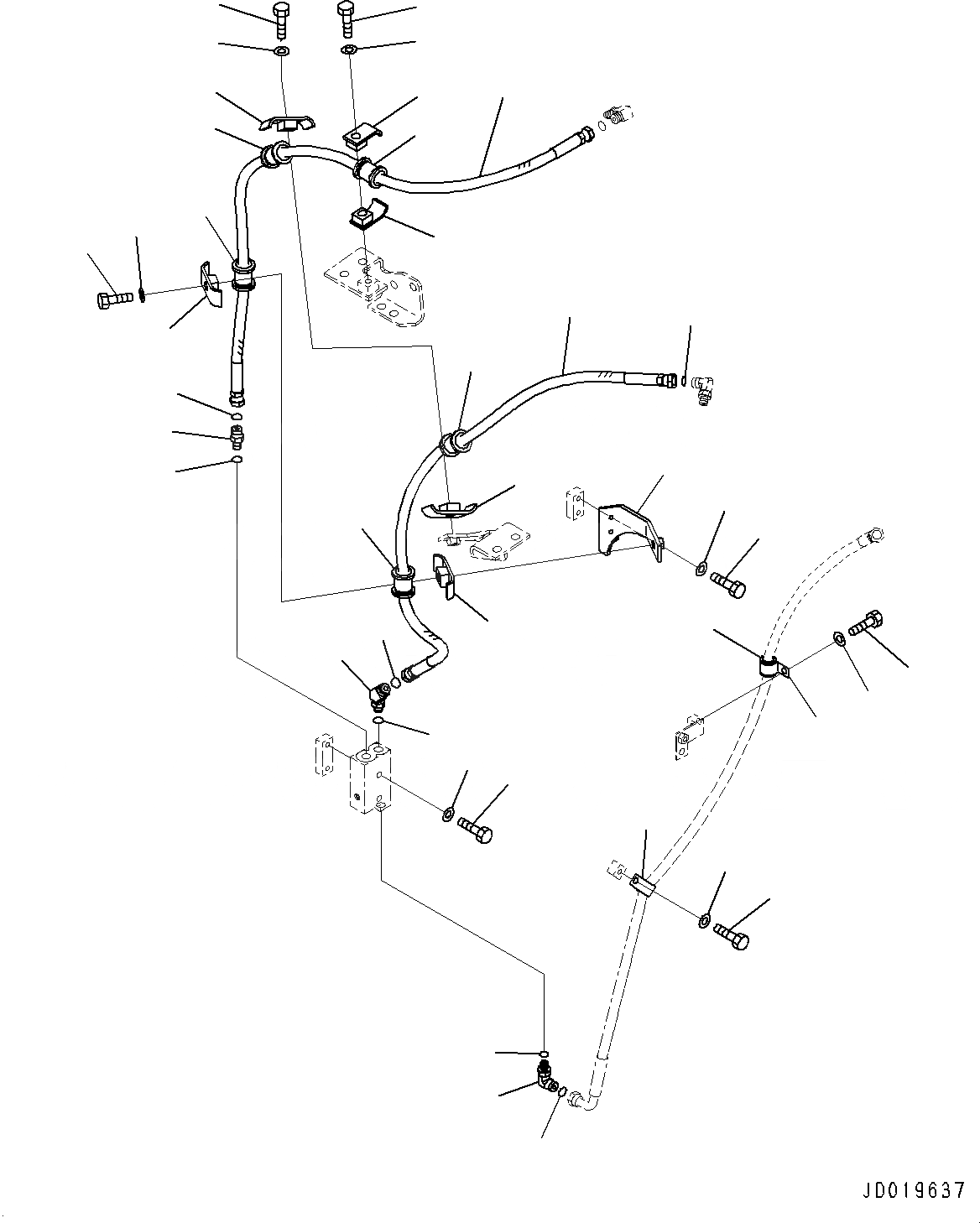 JD019637